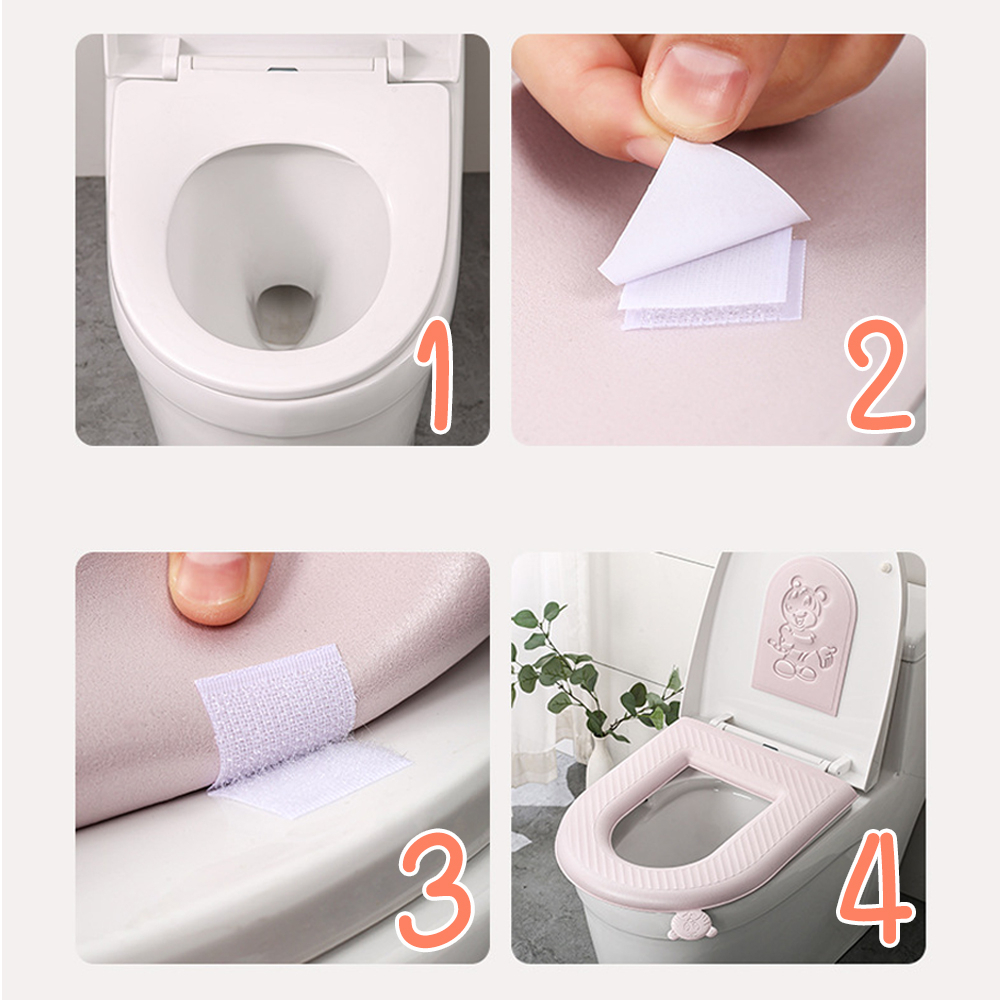 1

2

3

4