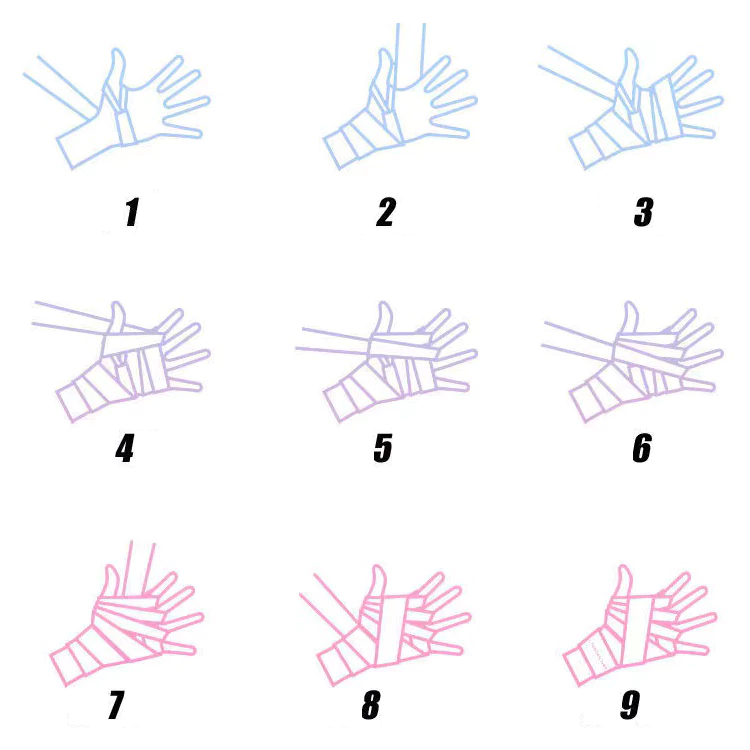 1 2 3

4 5 6

7 8 9