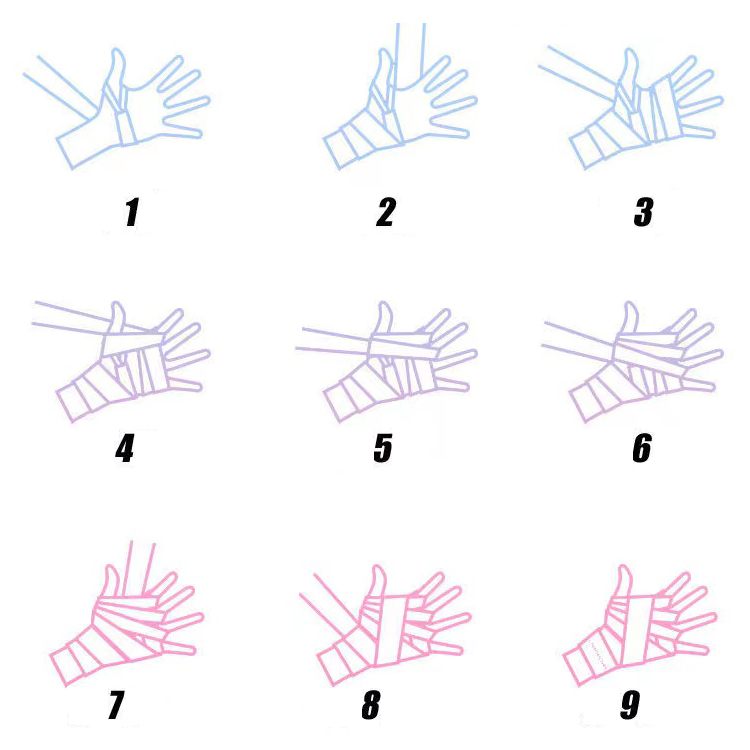 1

2

3

4

5

6

7

8

9