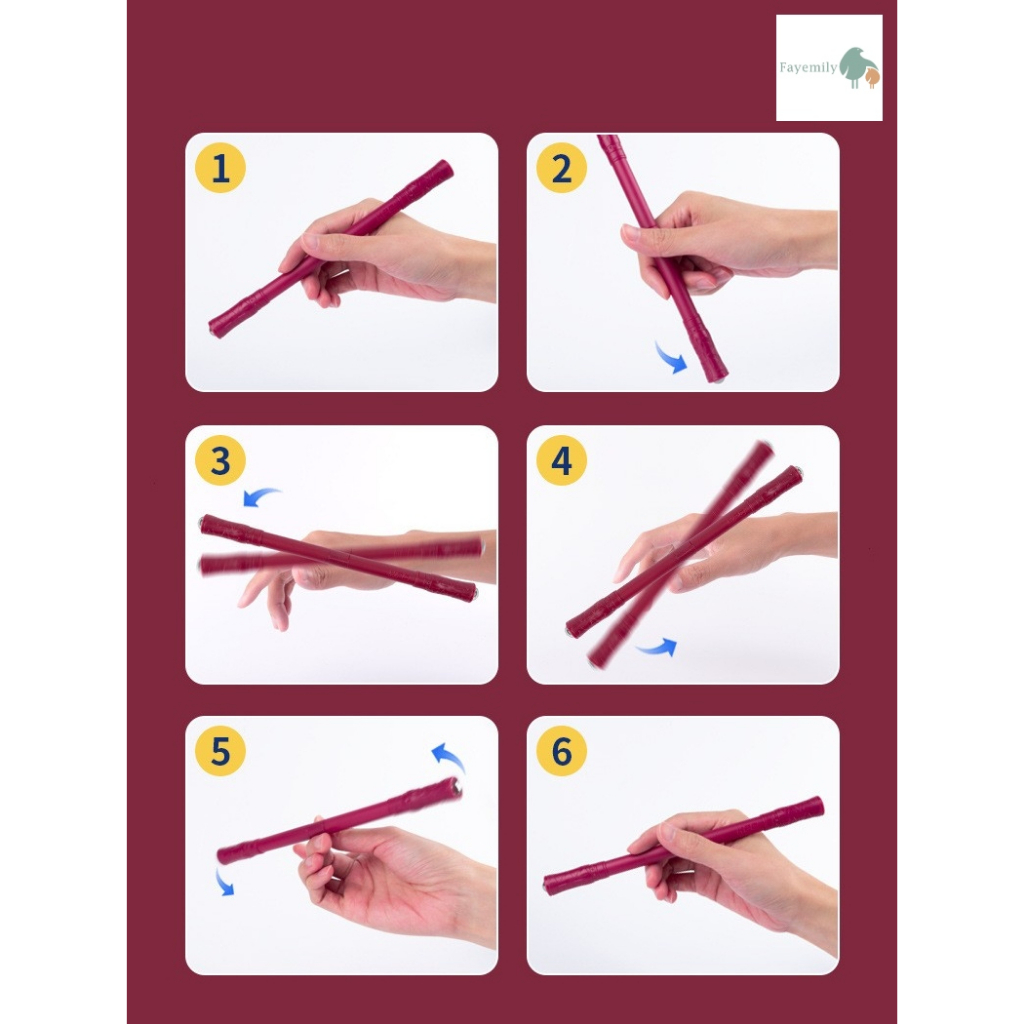 Fayemily

1

2

3

4

5

6