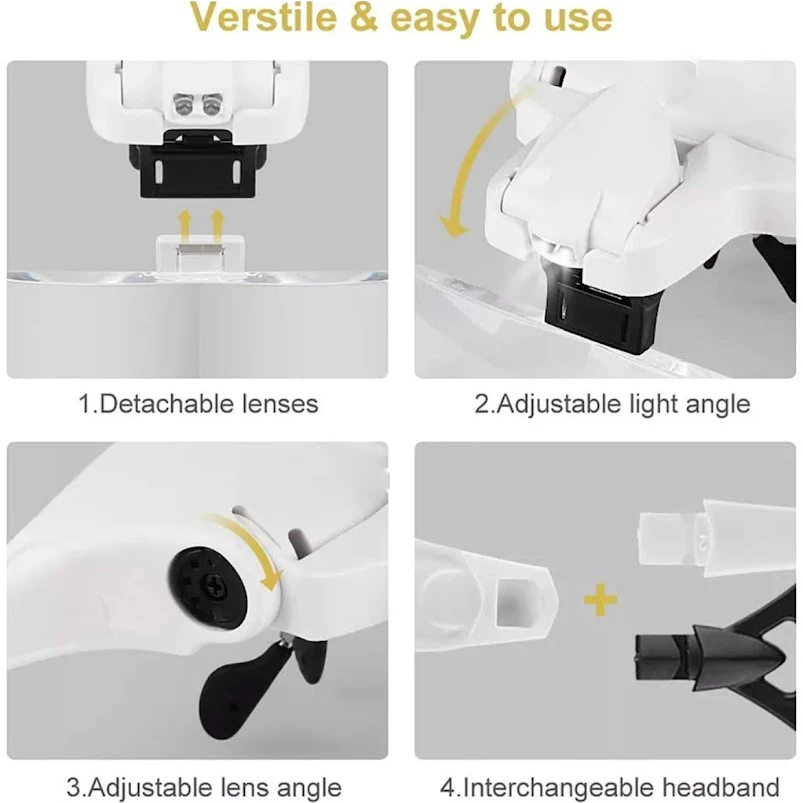 Verstile & easy to use

1.Detachable lenses

2.Adjustable light angle

3.Adjustable lens angle

4.Interchangeable headband