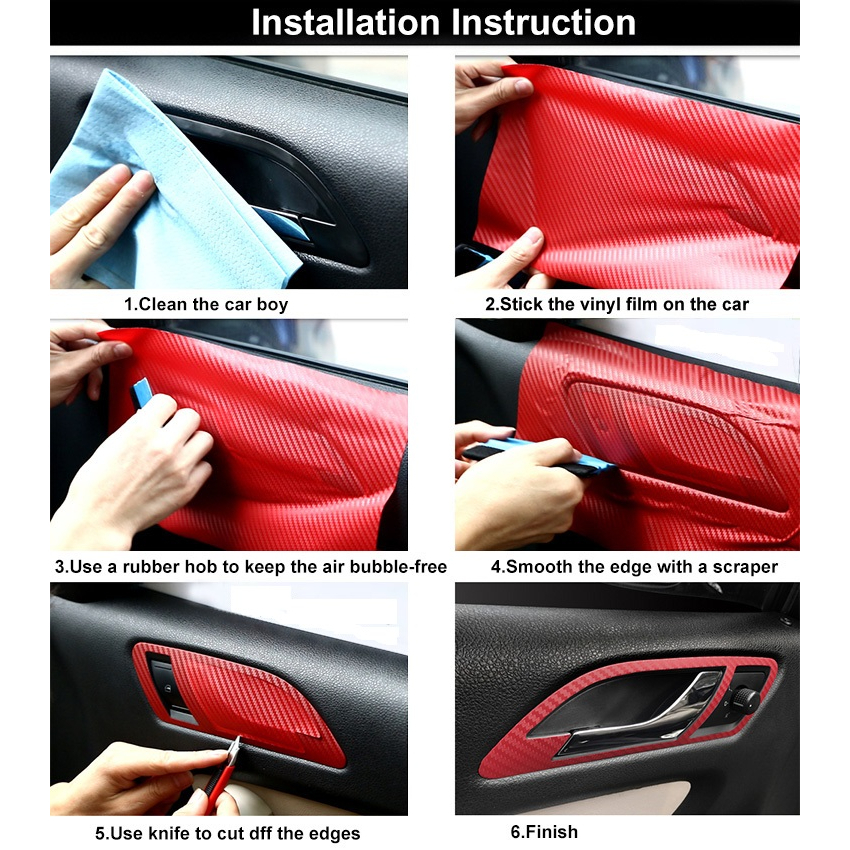 Installation Instruction

1.Clean the car boy

2.Stick the vinyl film on the car

3.Use a rubber hob to keep the air bubble-free

4.Smooth the edge with a scraper

5.Use knife to cut dff the edges

6.Finish