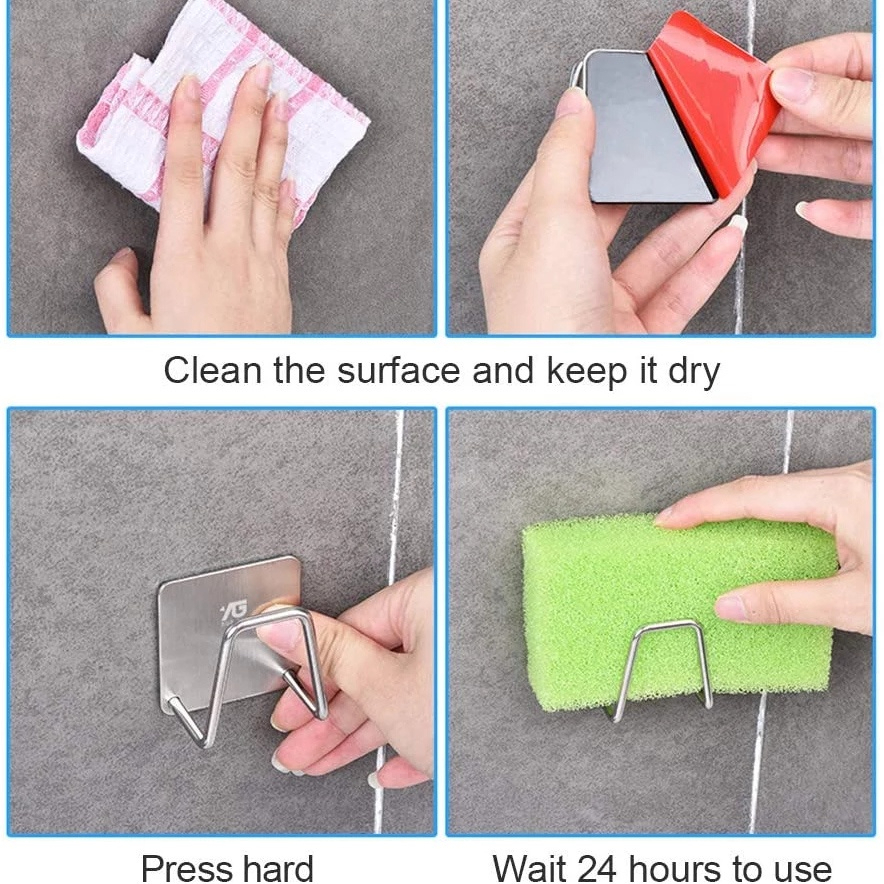 Clean the surface and keep it dry

AG

Press hard

Wait 24 hours to use