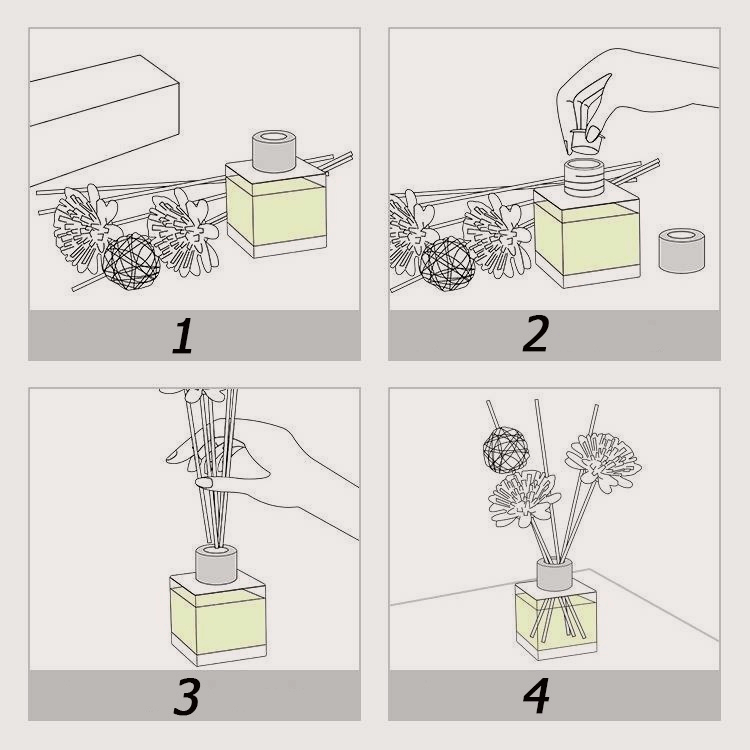 1

2

3

4