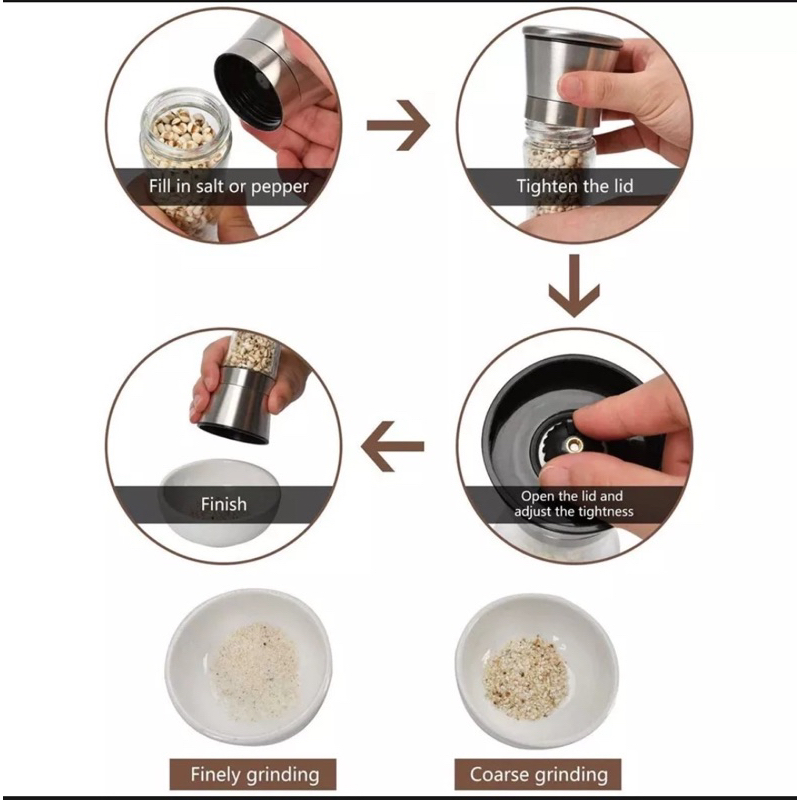 Fill in salt or pepper

Tighten the lid

Open the lid and adjust the tightness

Finish

Finely grinding

Coarse grinding