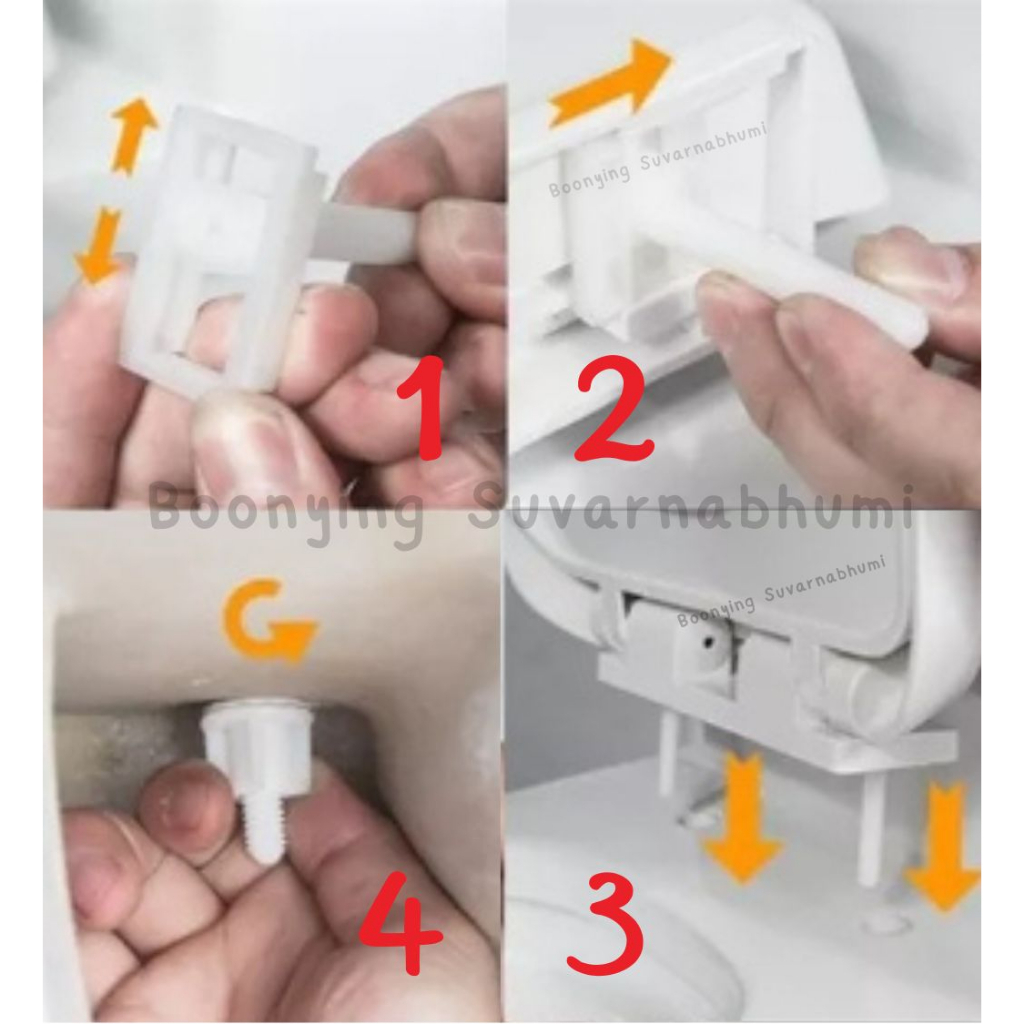 Boonying Suvarnabhumi

1

2

Boonying Suvarnabhumi

Boonying Suvarnabhumi

4

3