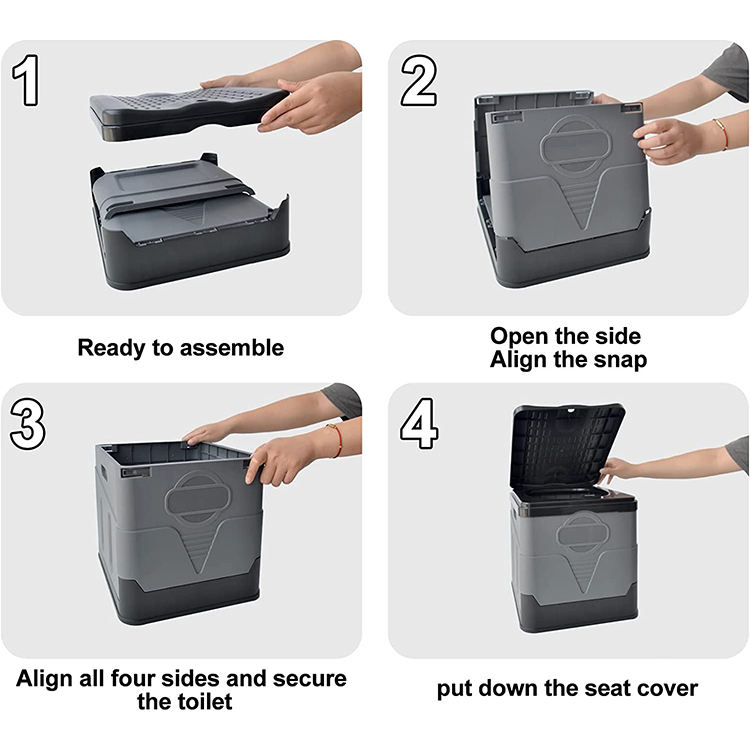 1

Ready to assemble

2

Open the side
Align the snap

3

Align all four sides and secure the toilet

4

put down the seat cover