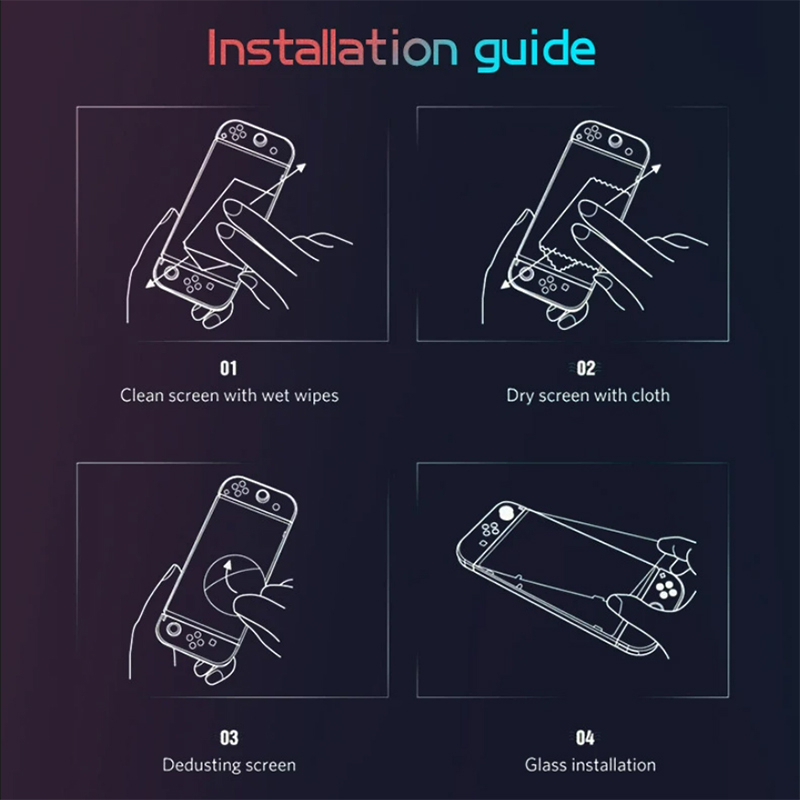 Installation guide

01
Clean screen with wet wipes

02
Dry screen with cloth

03
Dedusting screen

04
Glass installation