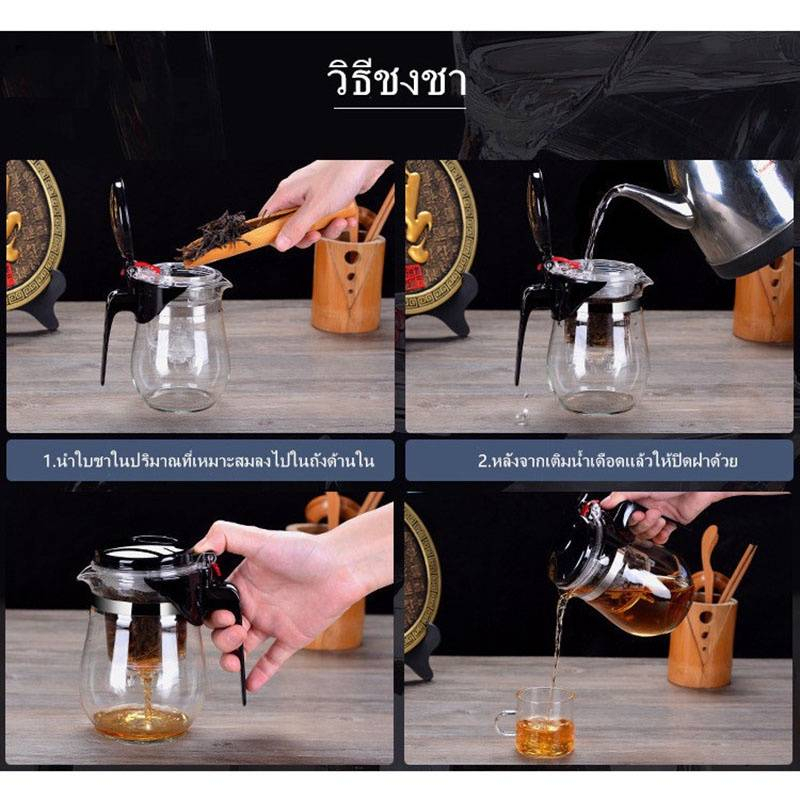 วิธีชงชา

1.นำใบชาในปริมาณที่เหมาะสมลงไปในถังด้านใน

2.หลังจากเติมน้ำเดือดแล้วให้ปิดฝาด้วย