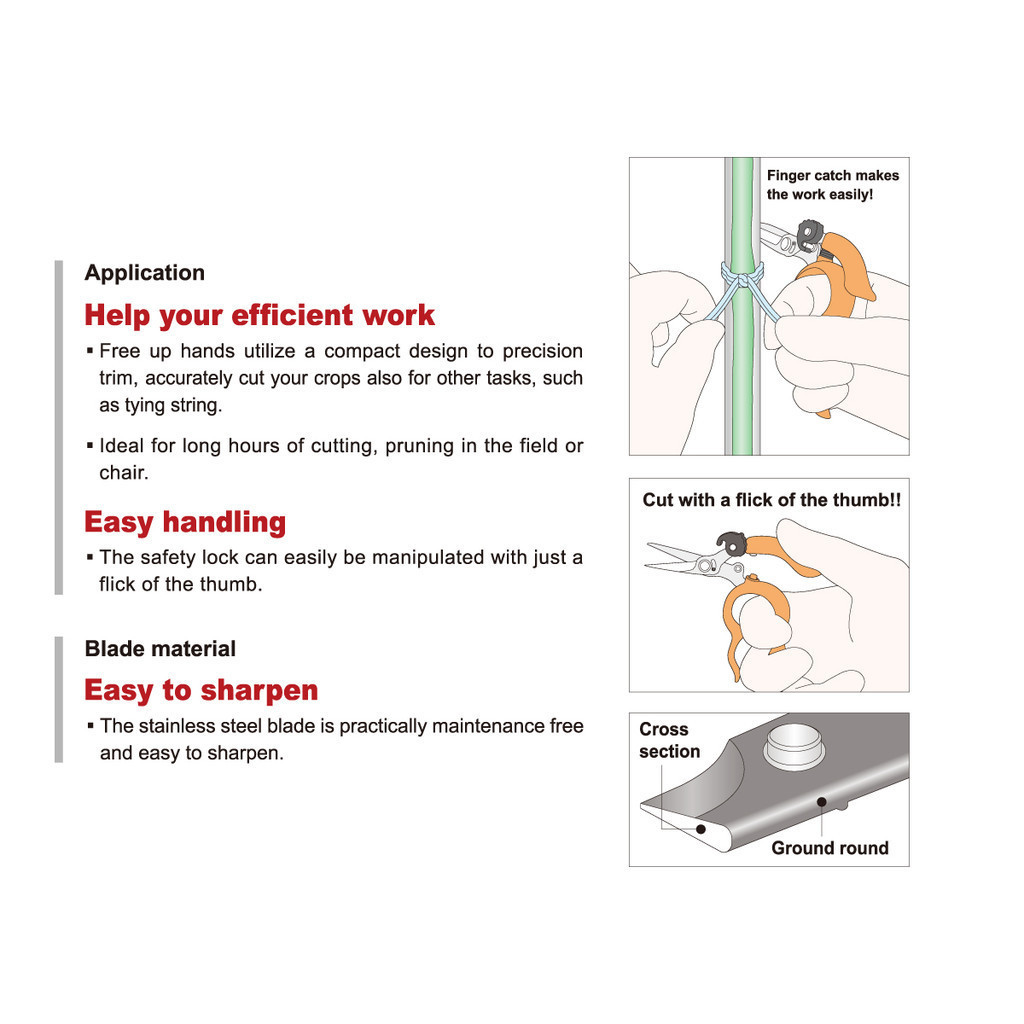 Application

Help your efficient work

▪ Free up hands utilize a compact design to precision trim, accurately cut your crops also for other tasks, such as tying string.

▪ Ideal for long hours of cutting, pruning in the field or chair.

Easy handling

▪ The safety lock can easily be manipulated with just a flick of the thumb.

Blade material

Easy to sharpen

▪ The stainless steel blade is practically maintenance free and easy to sharpen.

Finger catch makes the work easily!

Cut with a flick of the thumb!!

Cross section

Ground round