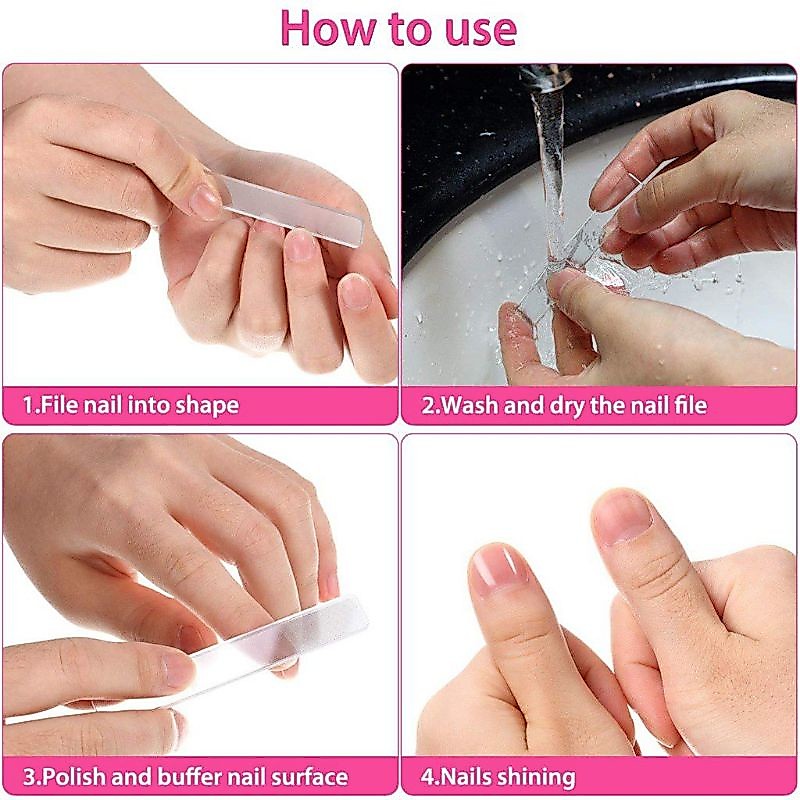 How to use

1.File nail into shape

2.Wash and dry the nail file

3.Polish and buffer nail surface

4.Nails shining