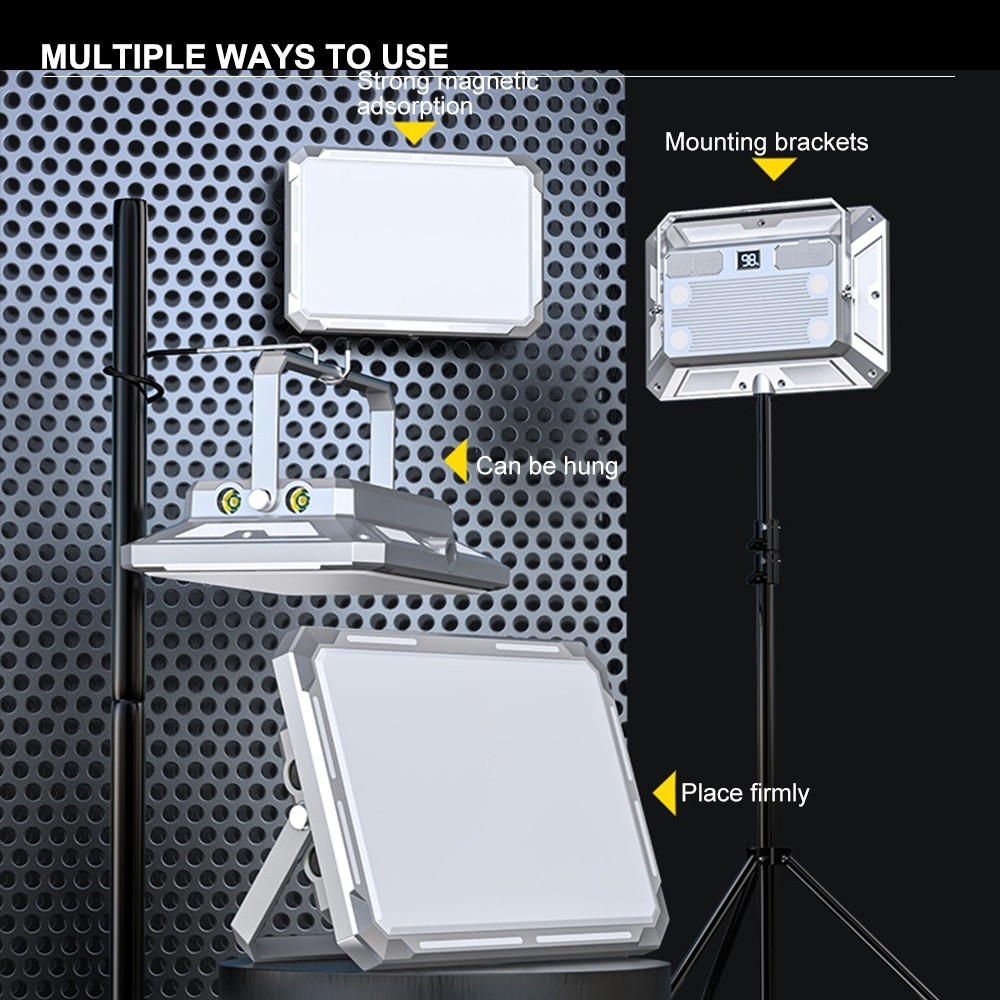 MULTIPLE WAYS TO USE

Strong magnetic adsorption

Mounting brackets

98

Can be hung

Place firmly