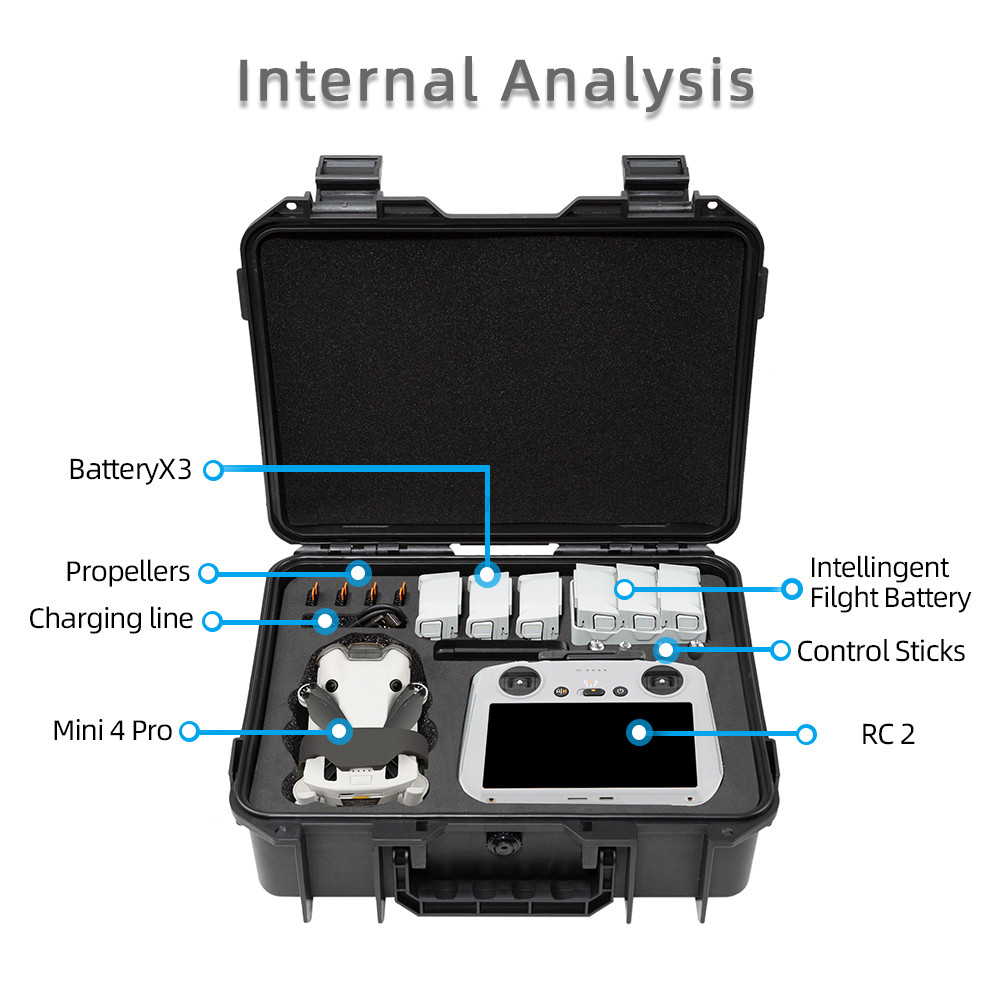 Internal Analysis

BatteryX3

Propellers

Charging line

Mini 4 Pro

Intellingent Filght Battery

Control Sticks

RC 2