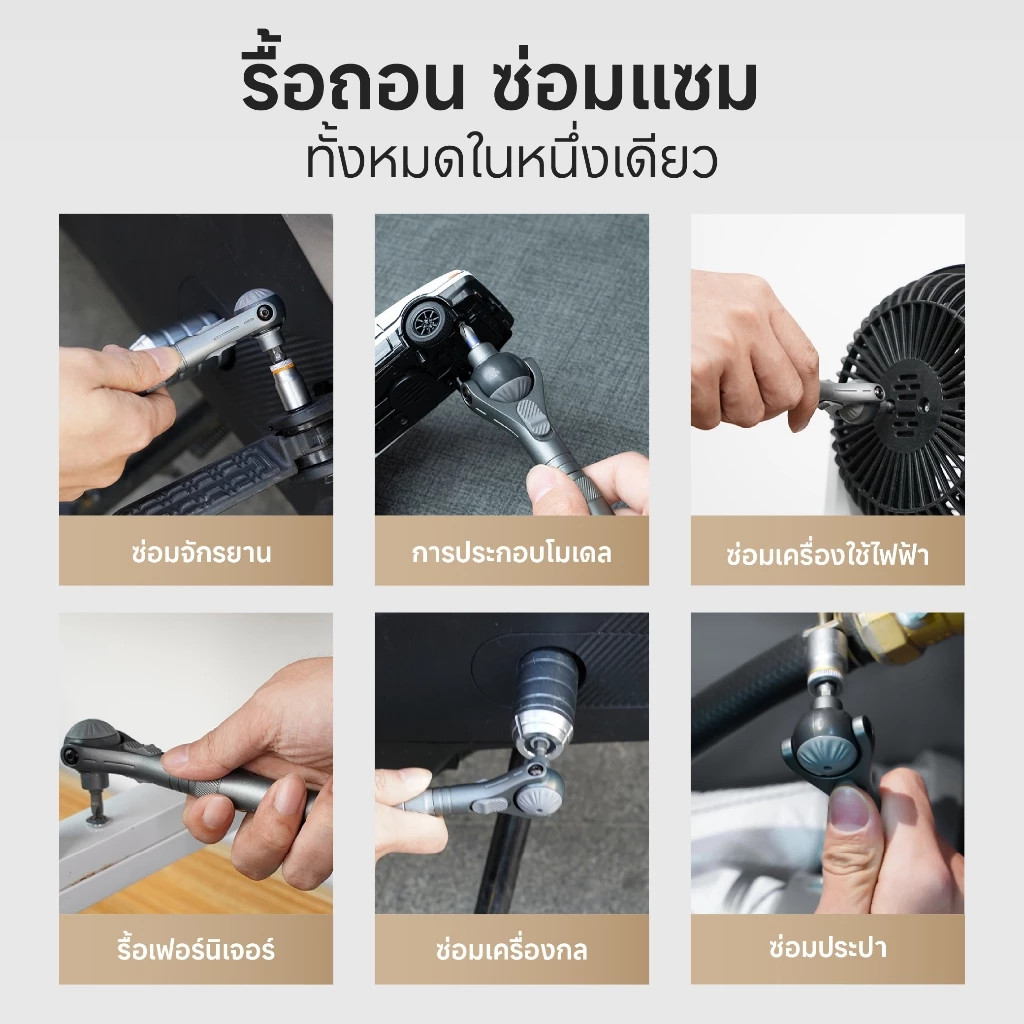 รื้อถอน ซ่อมแซม
ทั้งหมดในหนึ่งเดียว

ซ่อมจักรยาน

การประกอบโมเดล

ซ่อมเครื่องใช้ไฟฟ้า

รื้อเฟอร์นิเจอร์

ซ่อมเครื่องกล

ซ่อมประปา