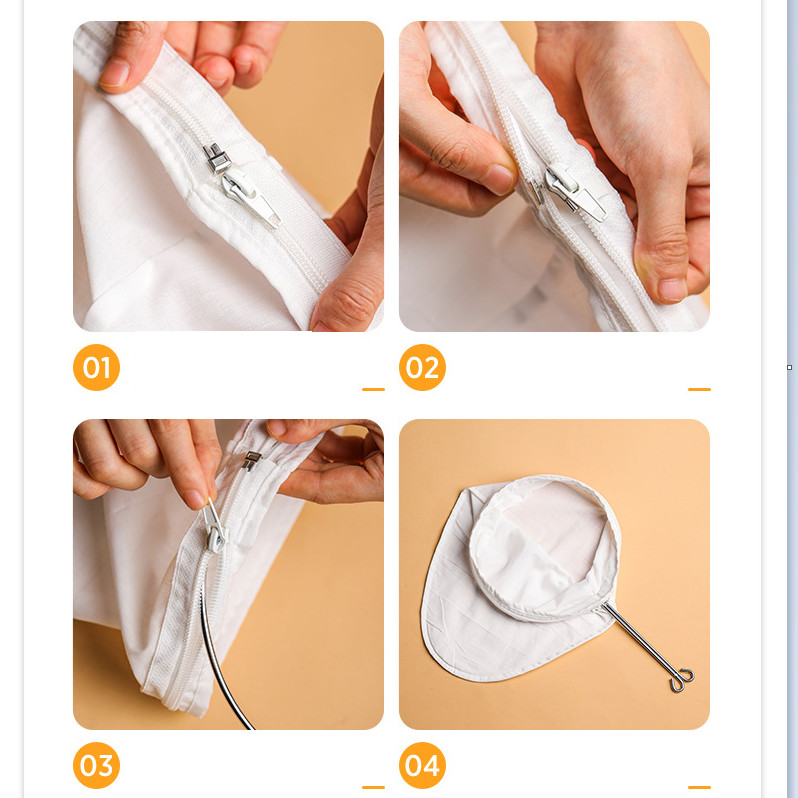 01

02

03

04