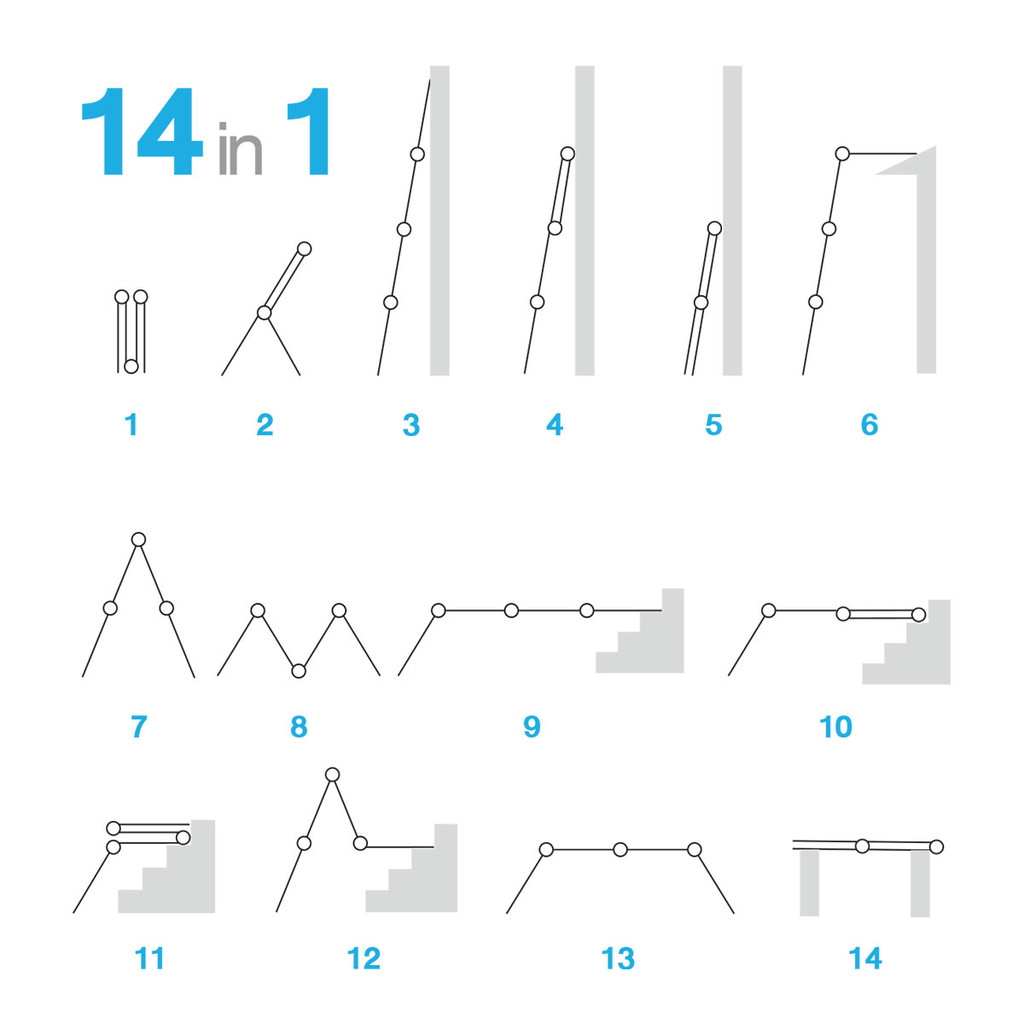 14 in 1

1 2 3 4 5 6

7 8 9 10

11 12 13 14