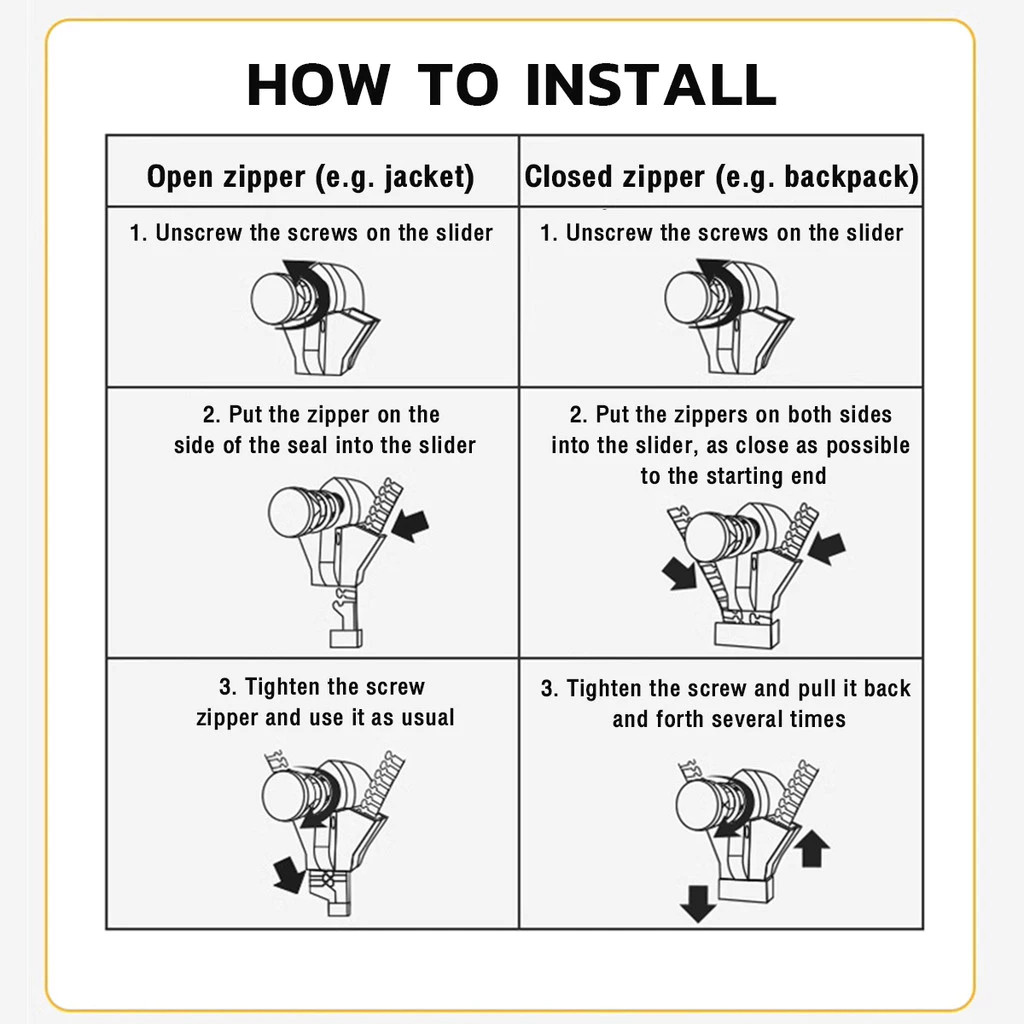 HOW TO INSTALL

| Open zipper (e.g. jacket) | Closed zipper (e.g. backpack) |
|---|---|
| 1. Unscrew the screws on the slider | 1. Unscrew the screws on the slider |
| 2. Put the zipper on the side of the seal into the slider | 2. Put the zippers on both sides into the slider, as close as possible to the starting end |
| 3. Tighten the screw zipper and use it as usual | 3. Tighten the screw and pull it back and forth several times |