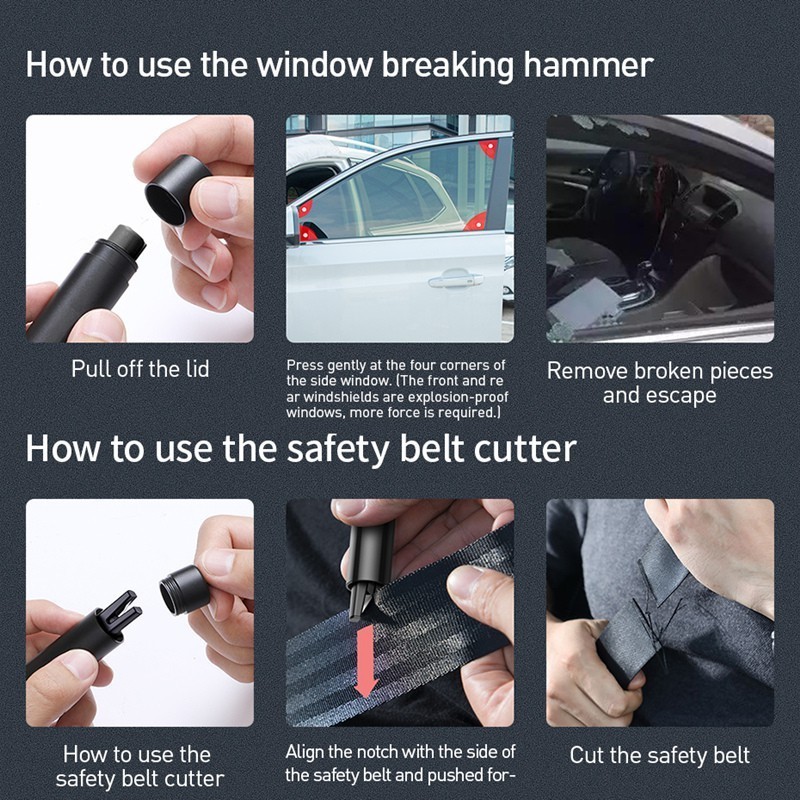 How to use the window breaking hammer

Pull off the lid

Press gently at the four corners of the side window. (The front and re ar windshields are explosion-proof windows, more force is required.)

Remove broken pieces and escape

How to use the safety belt cutter

How to use the safety belt cutter

Align the notch with the side of the safety belt and pushed for-

Cut the safety belt