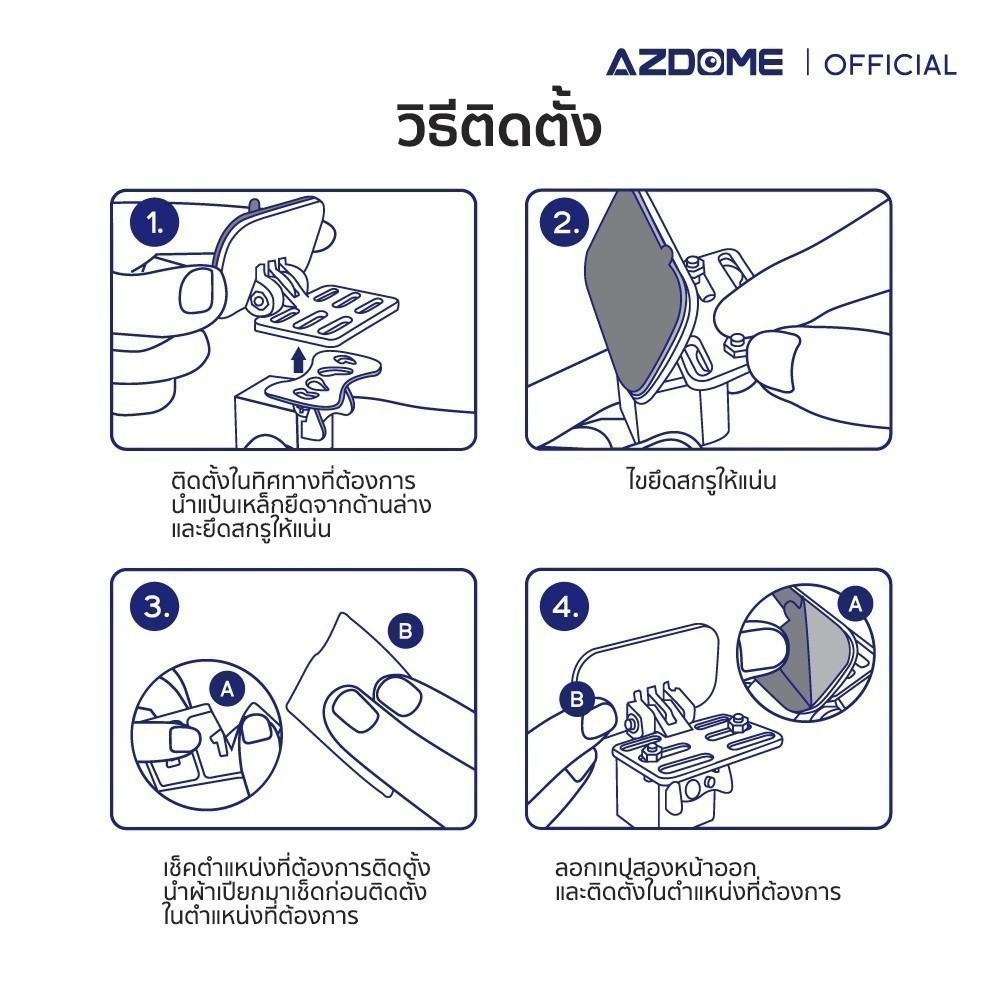 AZDOME | OFFICIAL

วิธีติดตั้ง

1.

ติดตั้งในทิศทางที่ต้องการ นำแป้นเหล็กยึดจากด้านล่าง และยึดสกรูให้แน่น

2.

ไขยึดสกรูให้แน่น

3.

A

B

เช็คตำแหน่งที่ต้องการติดตั้ง นำผ้าเปียกมาเช็ดก่อนติดตั้ง ในตำแหน่งที่ต้องการ

4.

A

B

ลอกเทปสองหน้าออก และติดตั้งในตำแหน่งที่ต้องการ