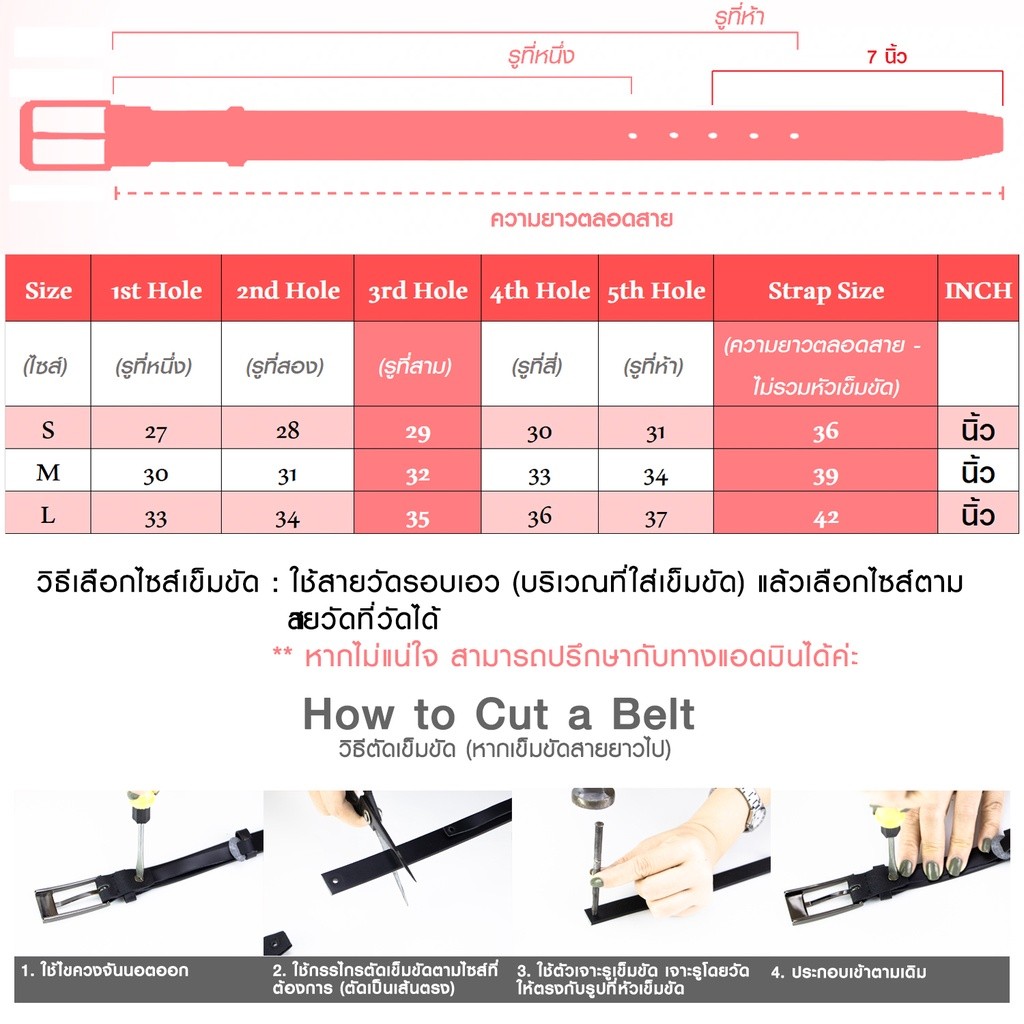 รูที่ห้า
รูที่หนึ่ง
7 นิ้ว
ความยาวตลอดสาย

| Size | 1st Hole | 2nd Hole | 3rd Hole | 4th Hole | 5th Hole | Strap Size | INCH |
|---|---|---|---|---|---|---|---|
| (ไซส์) | (รูที่หนึ่ง) | (รูที่สอง) | (รูที่สาม) | (รูที่สี่) | (รูที่ห้า) | (ความยาวตลอดสาย - ไม่รวมหัวเข็มขัด) | |
| S | 27 | 28 | 29 | 30 | 31 | 36 | นิ้ว |
| M | 30 | 31 | 32 | 33 | 34 | 39 | นิ้ว |
| L | 33 | 34 | 35 | 36 | 37 | 42 | นิ้ว |

วิธีเลือกไซส์เข็มขัด : ใช้สายวัดรอบเอว (บริเวณที่ใส่เข็มขัด) แล้วเลือกไซส์ตามสายวัดที่วัดได้
** หากไม่แน่ใจ สามารถปรึกษากับทางแอดมินได้ค่ะ

How to Cut a Belt
วิธีตัดเข็มขัด (หากเข็มขัดสายยาวไป)

1. ใช้ไขควงขันนอตออก
2. ใช้กรรไกรตัดเข็มขัดตามไซส์ที่ต้องการ (ตัดเป็นเส้นตรง)
3. ใช้ตัวเจาะรูเข็มขัด เจาะรูโดยวัดให้ตรงกับรูปที่หัวเข็มขัด
4. ประกอบเข้าตามเดิม