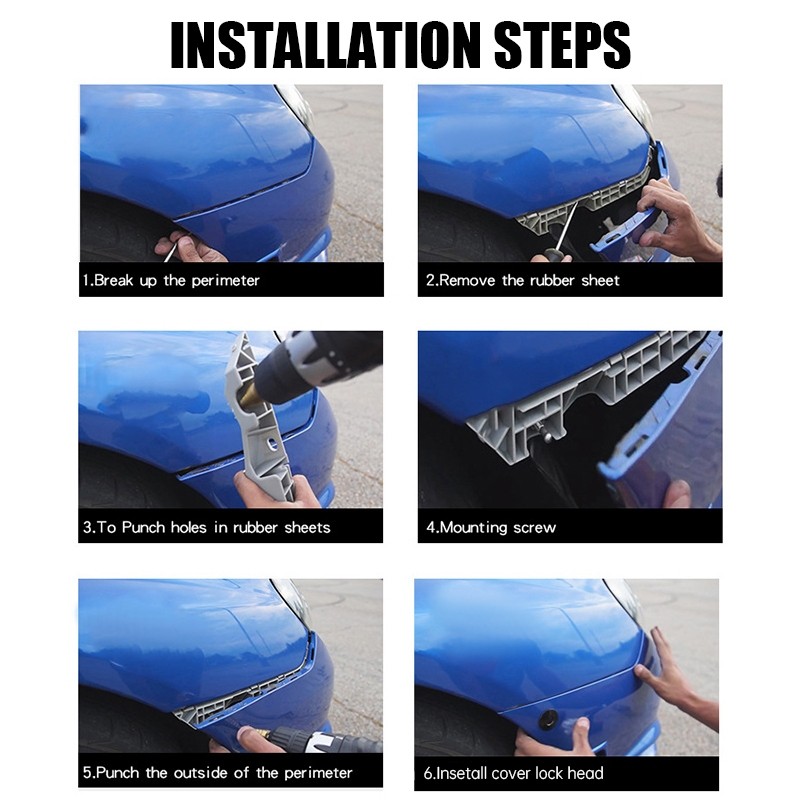 INSTALLATION STEPS

1.Break up the perimeter

2.Remove the rubber sheet

3.To Punch holes in rubber sheets

4.Mounting screw

5.Punch the outside of the perimeter

6.Insetall cover lock head