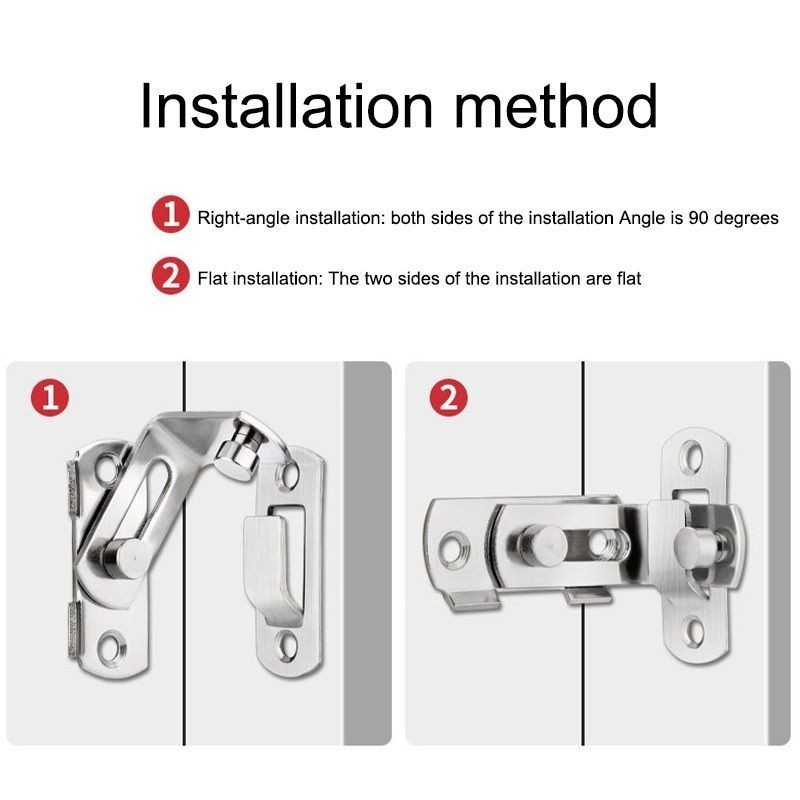 Installation method

1 Right-angle installation: both sides of the installation Angle is 90 degrees

2 Flat installation: The two sides of the installation are flat

1

2