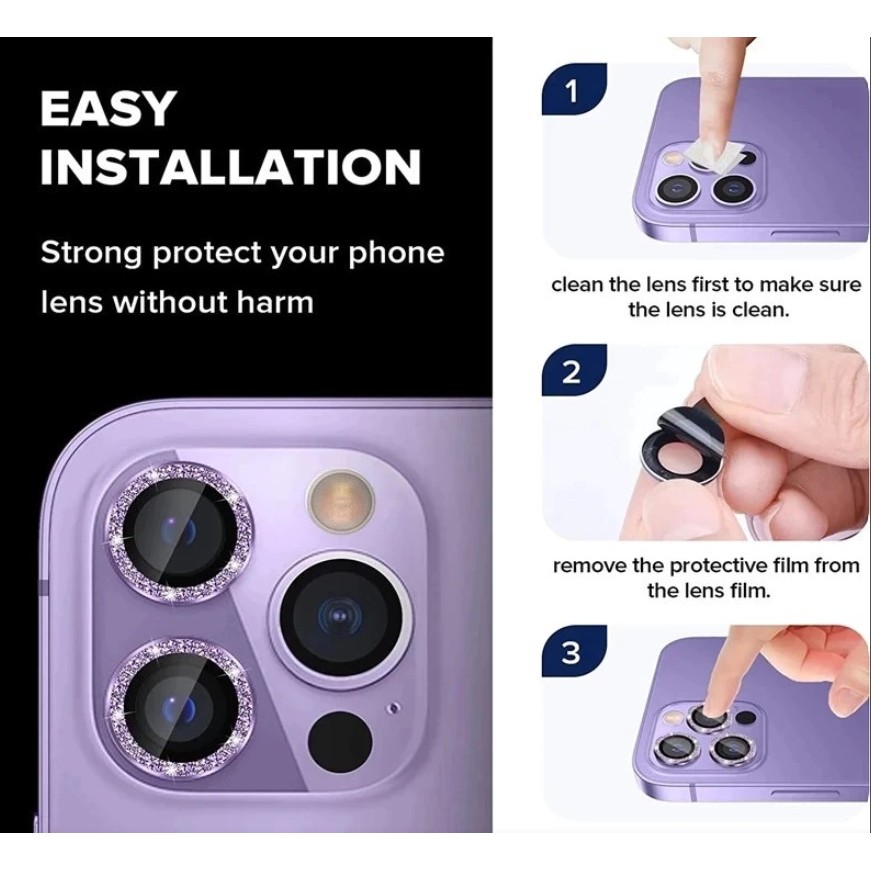 EASY INSTALLATION

Strong protect your phone lens without harm

1

clean the lens first to make sure the lens is clean.

2

remove the protective film from the lens film.

3