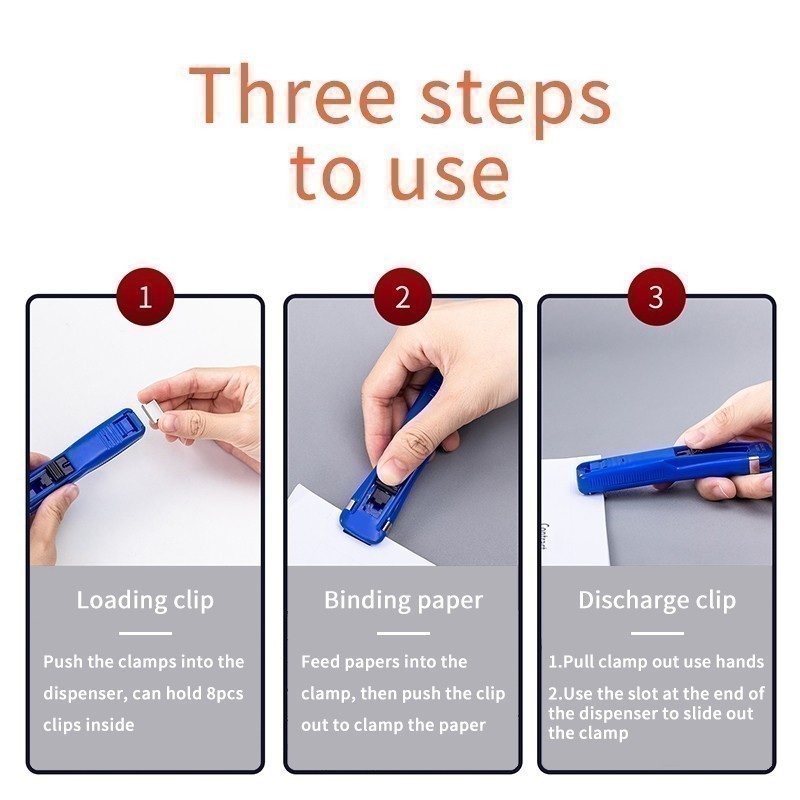 Three steps to use

1

Loading clip

Push the clamps into the dispenser, can hold 8pcs clips inside

2

Binding paper

Feed papers into the clamp, then push the clip out to clamp the paper

3

Discharge clip

1.Pull clamp out use hands

2.Use the slot at the end of the dispenser to slide out the clamp