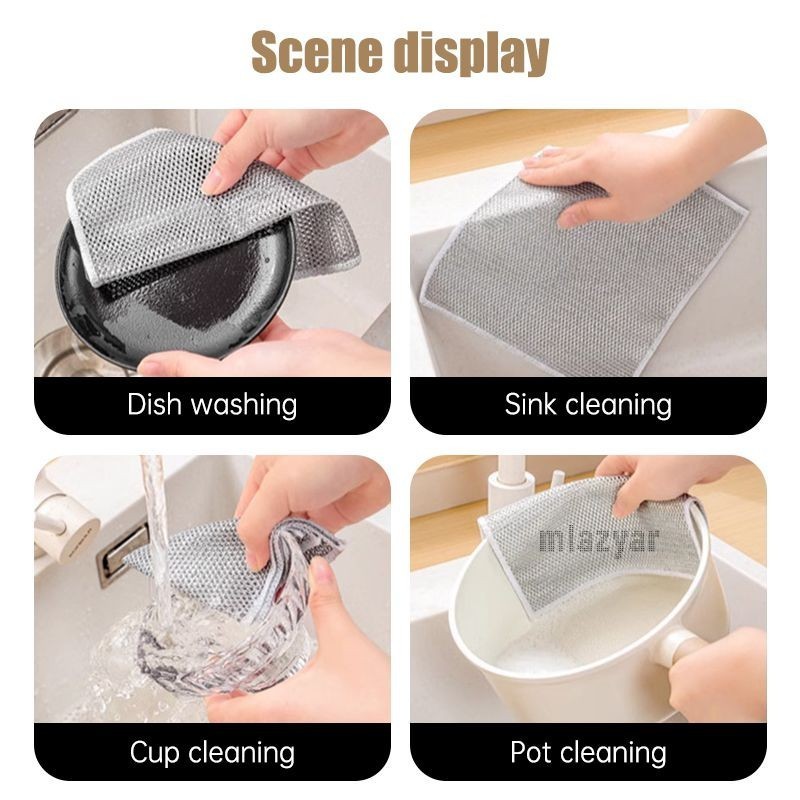 Scene display

Dish washing

Sink cleaning

mlazyar

Cup cleaning

Pot cleaning