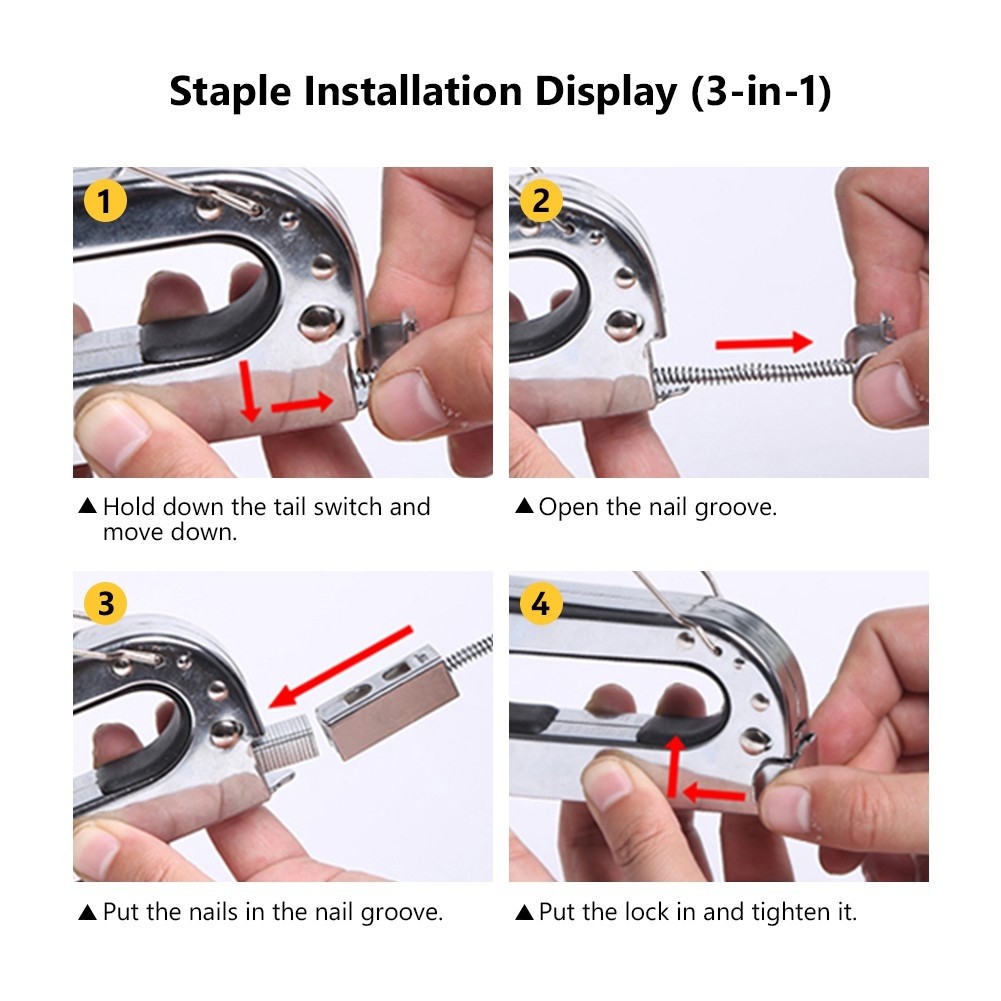 Staple Installation Display (3-in-1)

1

▲ Hold down the tail switch and move down.

2

▲ Open the nail groove.

3

▲ Put the nails in the nail groove.

4

▲ Put the lock in and tighten it.