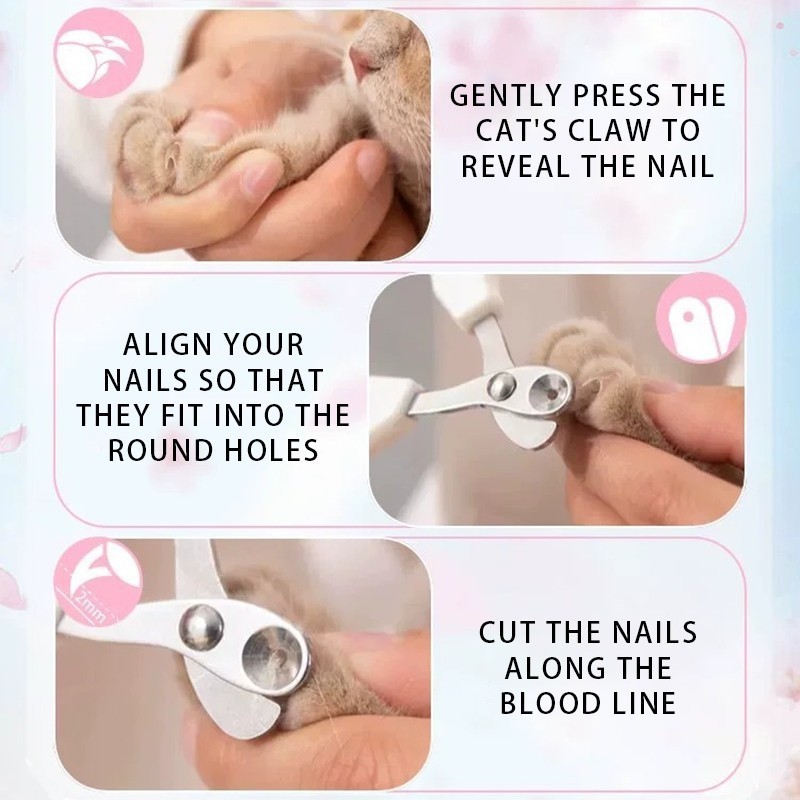 GENTLY PRESS THE CAT'S CLAW TO REVEAL THE NAIL

ALIGN YOUR NAILS SO THAT THEY FIT INTO THE ROUND HOLES

2mm

CUT THE NAILS ALONG THE BLOOD LINE