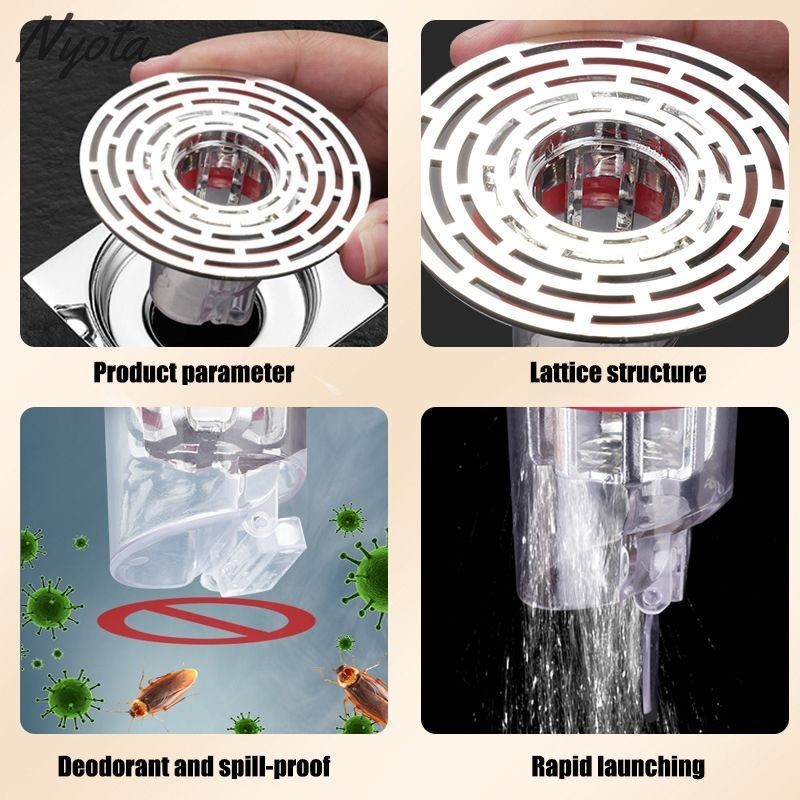 Nyota

Product parameter

Lattice structure

Deodorant and spill-proof

Rapid launching