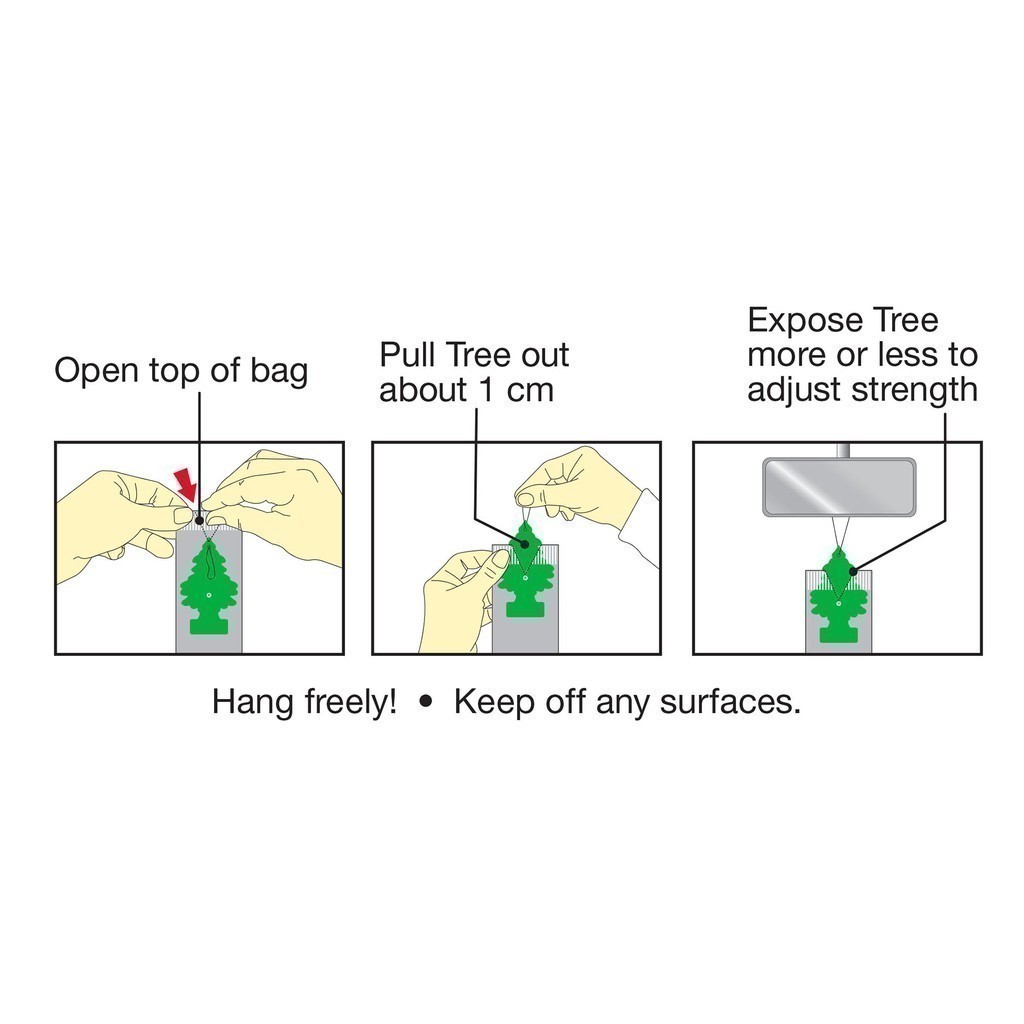 Open top of bag

Pull Tree out about 1 cm

Expose Tree more or less to adjust strength

Hang freely! • Keep off any surfaces.