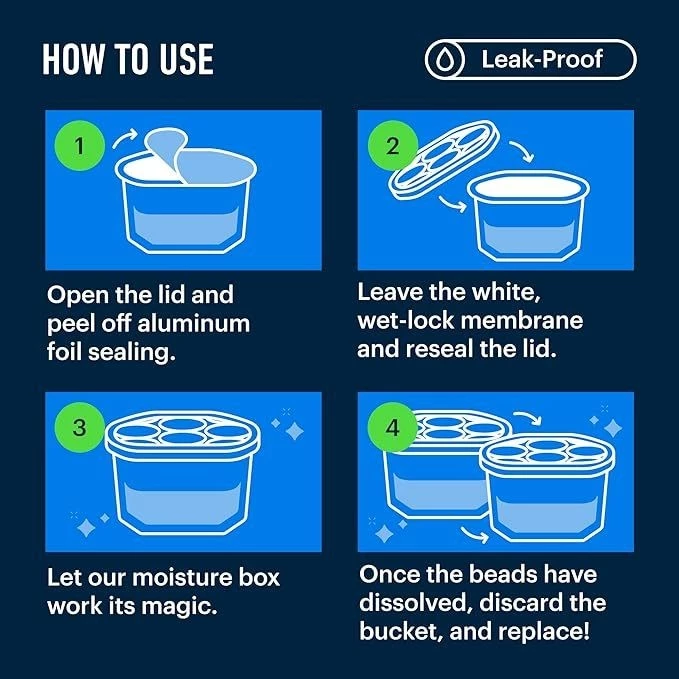 HOW TO USE

Leak-Proof

1

Open the lid and peel off aluminum foil sealing.

2

Leave the white, wet-lock membrane and reseal the lid.

3

Let our moisture box work its magic.

4

Once the beads have dissolved, discard the bucket, and replace!