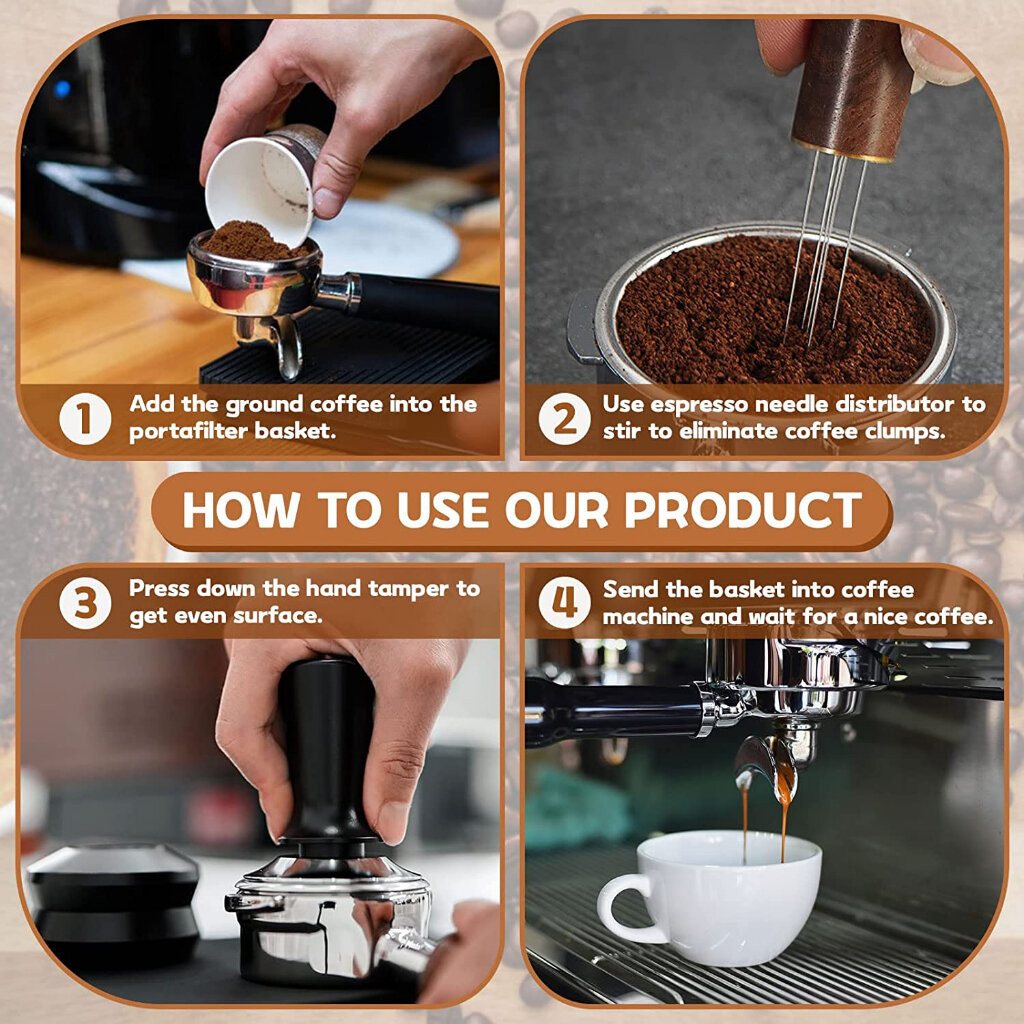 1 Add the ground coffee into the portafilter basket.

2 Use espresso needle distributor to stir to eliminate coffee clumps.

HOW TO USE OUR PRODUCT

3 Press down the hand tamper to get even surface.

4 Send the basket into coffee machine and wait for a nice coffee.