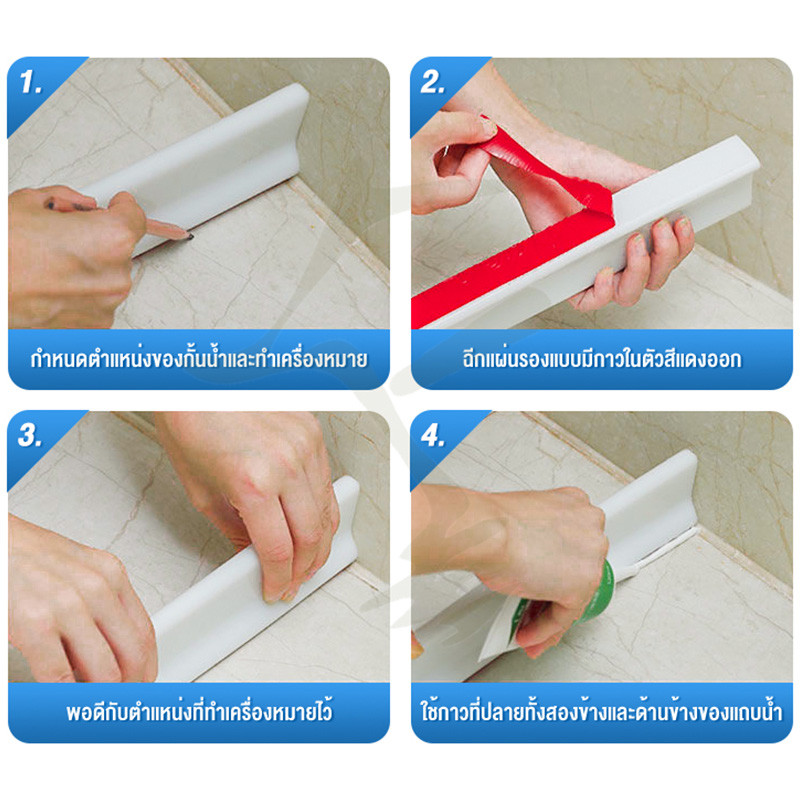 1.

กำหนดตำแหน่งของกั้นน้ำและทำเครื่องหมาย

2.

ฉีกแผ่นรองแบบมีกาวในตัวสีแดงออก

3.

พอดีกับตำแหน่งที่ทำเครื่องหมายไว้

4.

ใช้กาวที่ปลายทั้งสองข้างและด้านข้างของแถบน้ำ