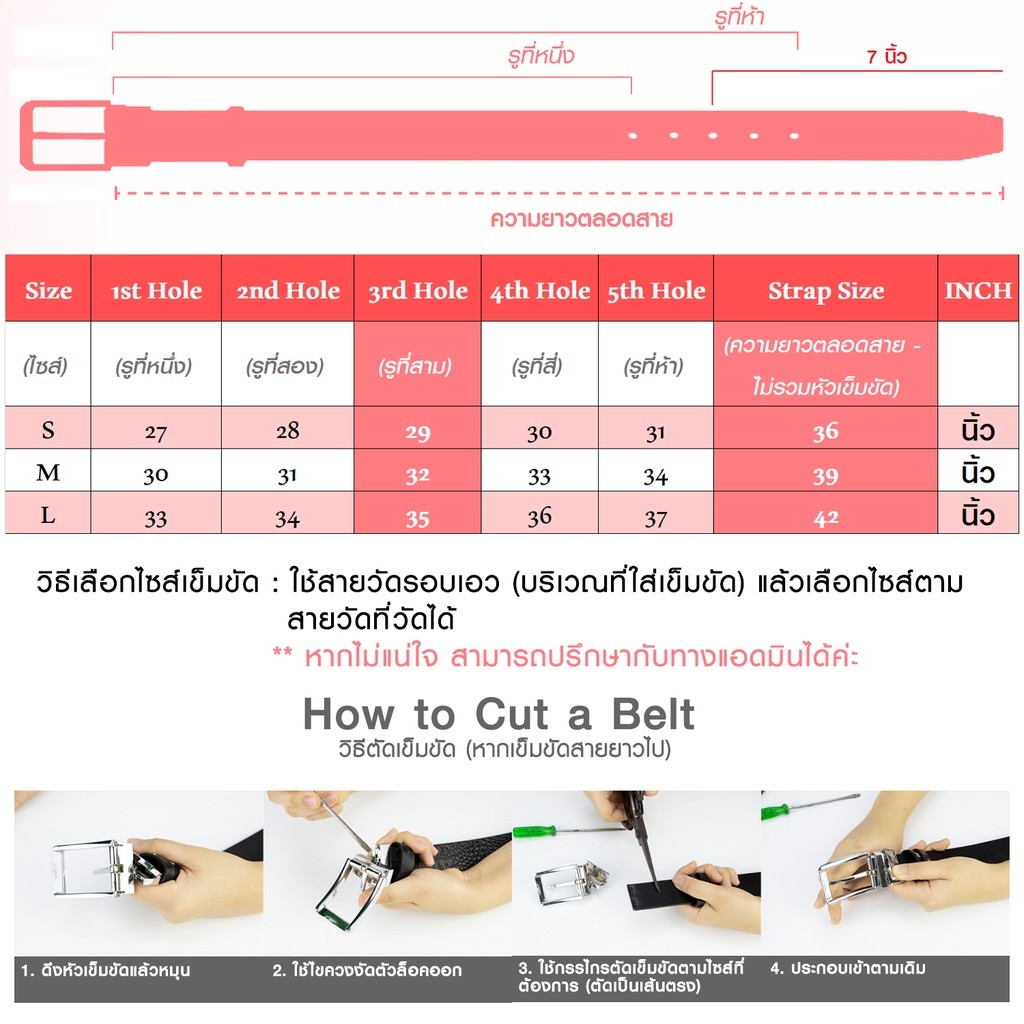 รูที่ห้า

รูที่หนึ่ง

7 นิ้ว

ความยาวตลอดสาย

| Size | 1st Hole | 2nd Hole | 3rd Hole | 4th Hole | 5th Hole | Strap Size | INCH |
|---|---|---|---|---|---|---|---|
| (ไซส์) | (รูที่หนึ่ง) | (รูที่สอง) | (รูที่สาม) | (รูที่สี่) | (รูที่ห้า) | (ความยาวตลอดสาย - ไม่รวมหัวเข็มขัด) | |
| S | 27 | 28 | 29 | 30 | 31 | 36 | นิ้ว |
| M | 30 | 31 | 32 | 33 | 34 | 39 | นิ้ว |
| L | 33 | 34 | 35 | 36 | 37 | 42 | นิ้ว |

วิธีเลือกไซส์เข็มขัด : ใช้สายวัดรอบเอว (บริเวณที่ใส่เข็มขัด) แล้วเลือกไซส์ตามสายวัดที่วัดได้

** หากไม่แน่ใจ สามารถปรึกษากับทางแอดมินได้ค่ะ

How to Cut a Belt
วิธีตัดเข็มขัด (หากเข็มขัดสายยาวไป)

1. ดึงหัวเข็มขัดแล้วหมุน

2. ใช้ไขควงงัดตัวล็อคออก

3. ใช้กรรไกรตัดเข็มขัดตามไซส์ที่ต้องการ (ตัดเป็นเส้นตรง)

4. ประกอบเข้าตามเดิม