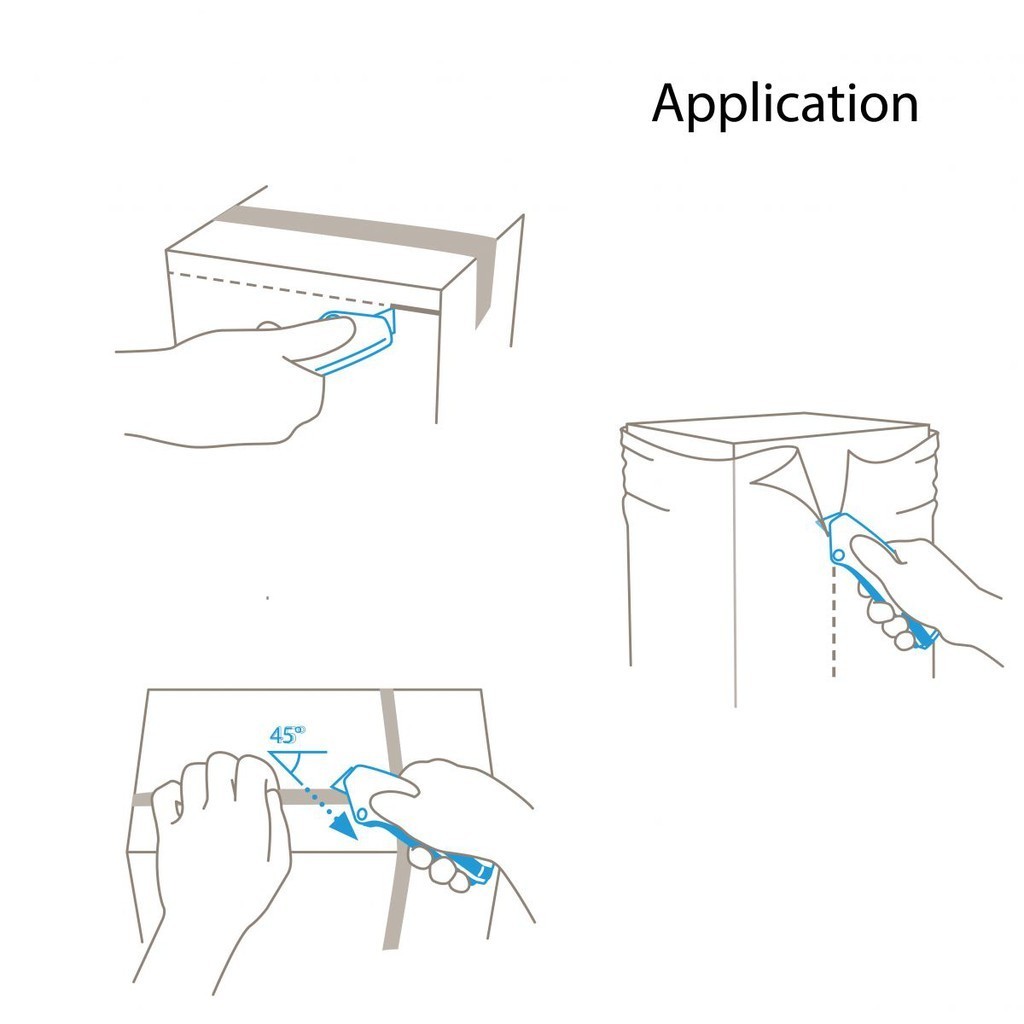 Application

45°