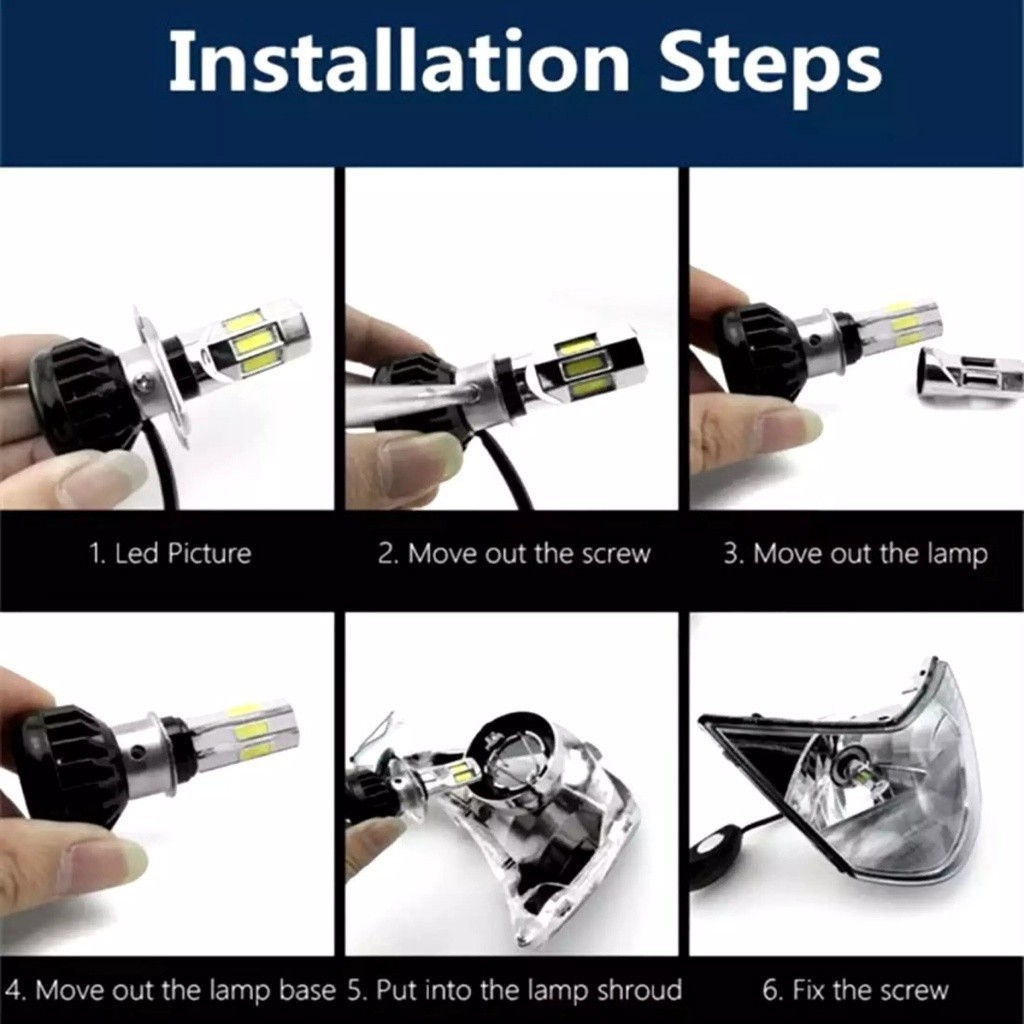 Installation Steps

1. Led Picture

2. Move out the screw

3. Move out the lamp

4. Move out the lamp base

5. Put into the lamp shroud

6. Fix the screw