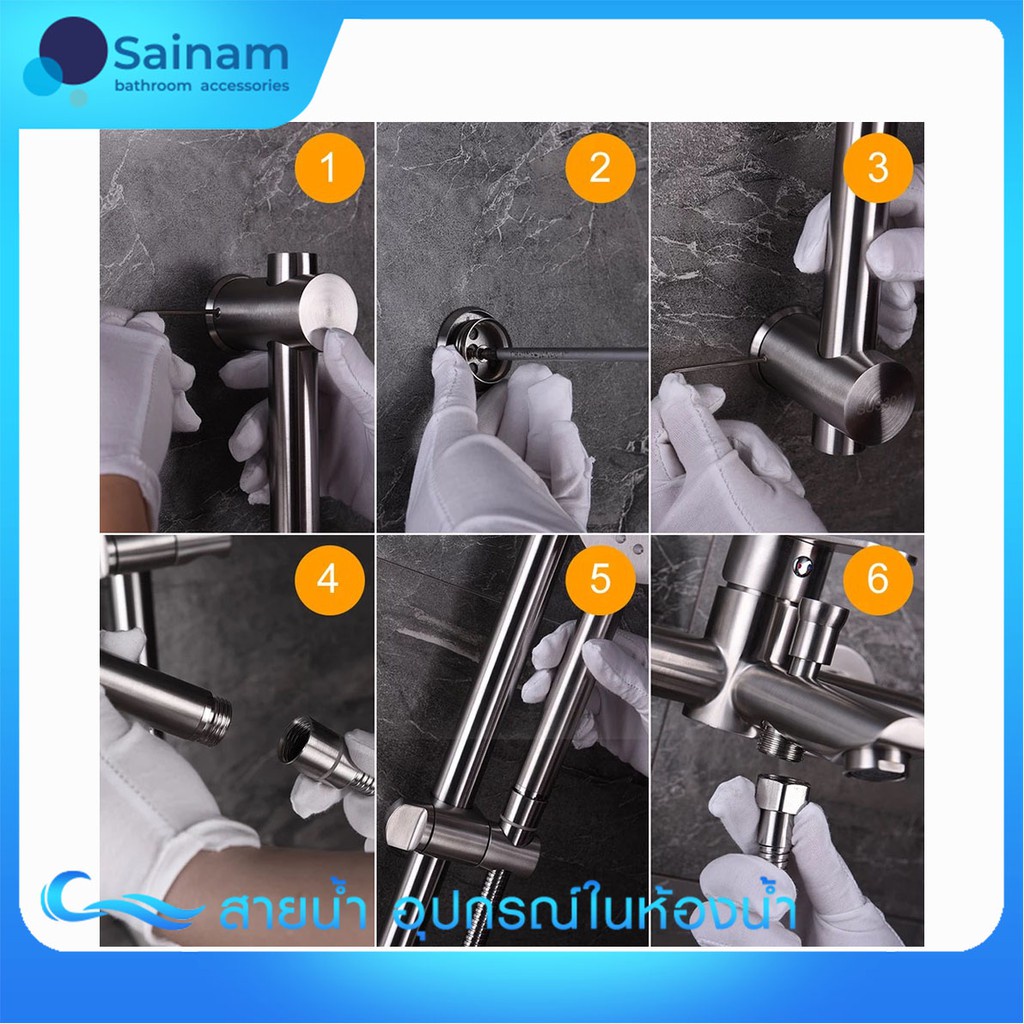 Sainam
bathroom accessories

1
2
3
4
5
6

สายน้ำ อุปกรณ์ในห้องน้ำ