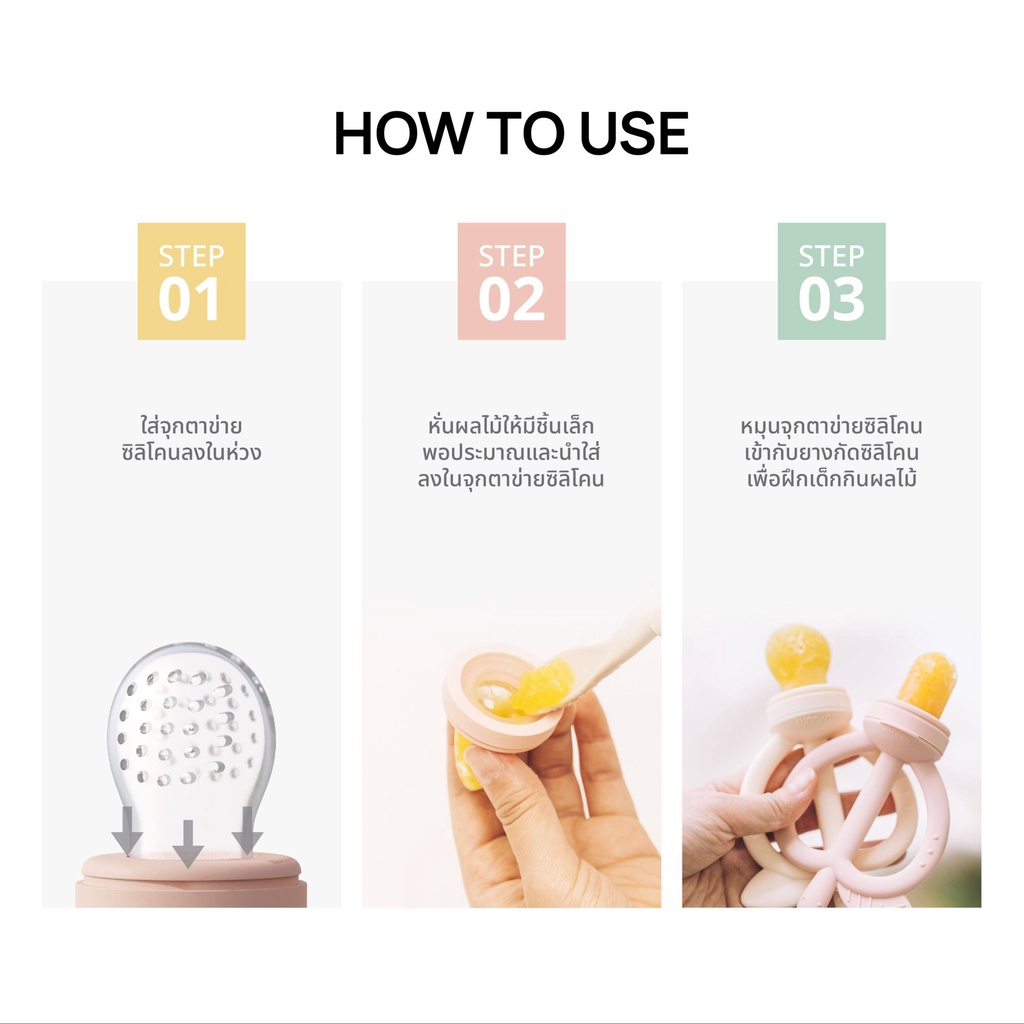 HOW TO USE

STEP 01

ใส่จุกตาข่าย
ซิลิโคนลงในห่วง

STEP 02

หั่นผลไม้ให้มีชิ้นเล็ก
พอประมาณและนำใส่
ลงในจุกตาข่ายซิลิโคน

STEP 03

หมุนจุกตาข่ายซิลิโคน
เข้ากับยางกัดซิลิโคน
เพื่อฝึกเด็กกินผลไม้