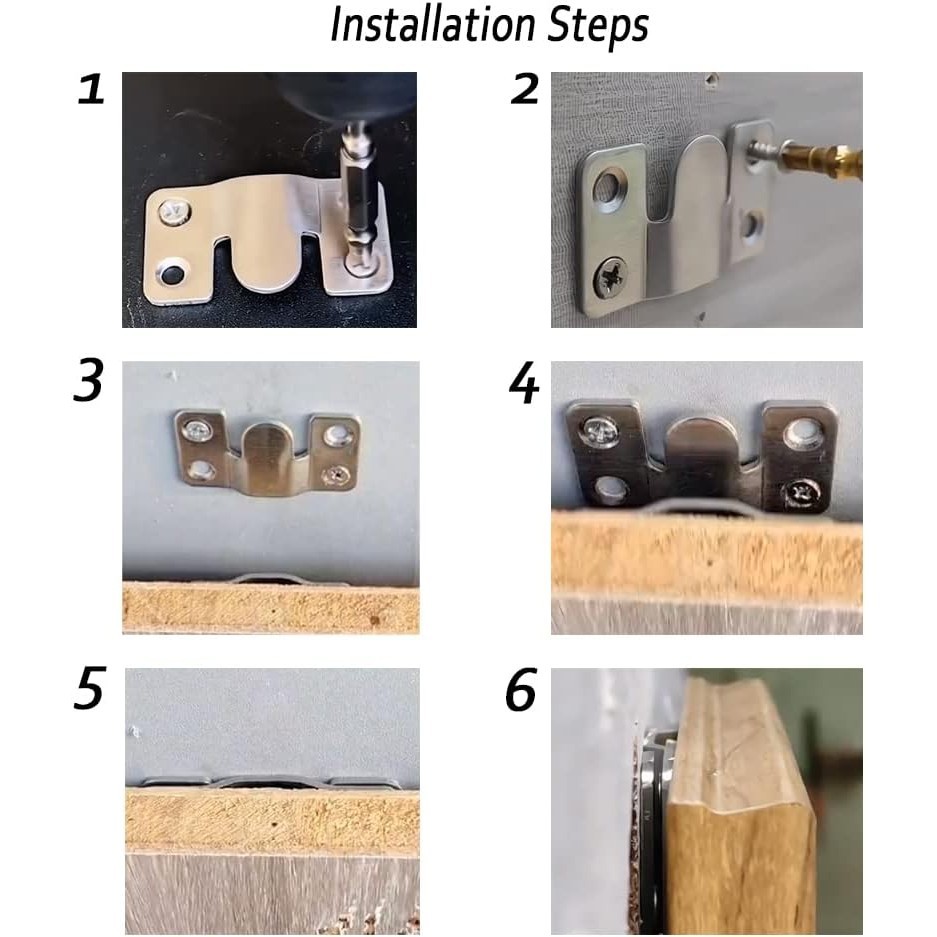 Installation Steps

1

2

3

4

5

6