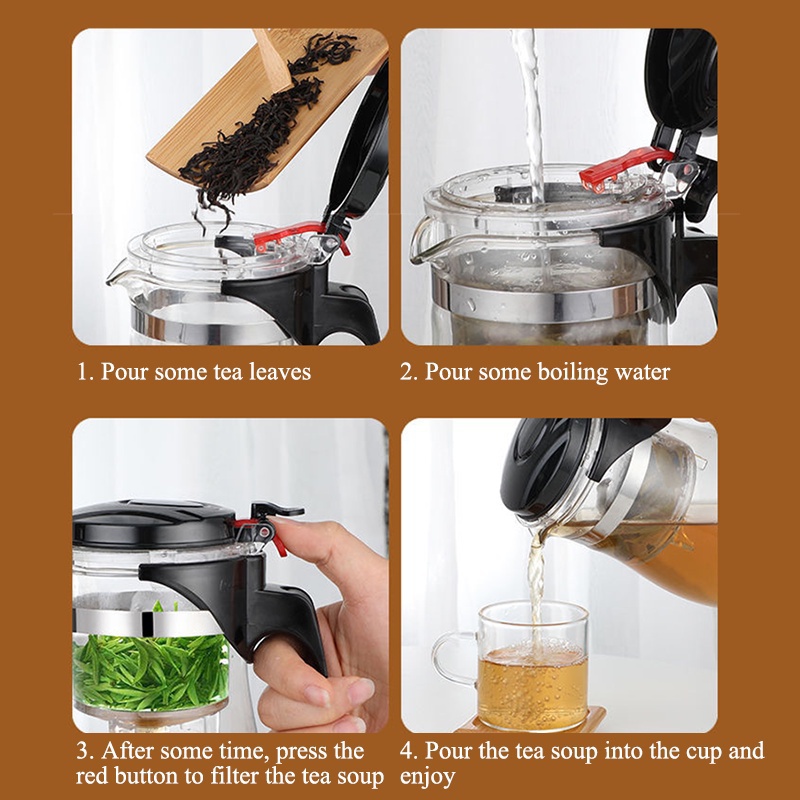 1. Pour some tea leaves

2. Pour some boiling water

3. After some time, press the red button to filter the tea soup

4. Pour the tea soup into the cup and enjoy