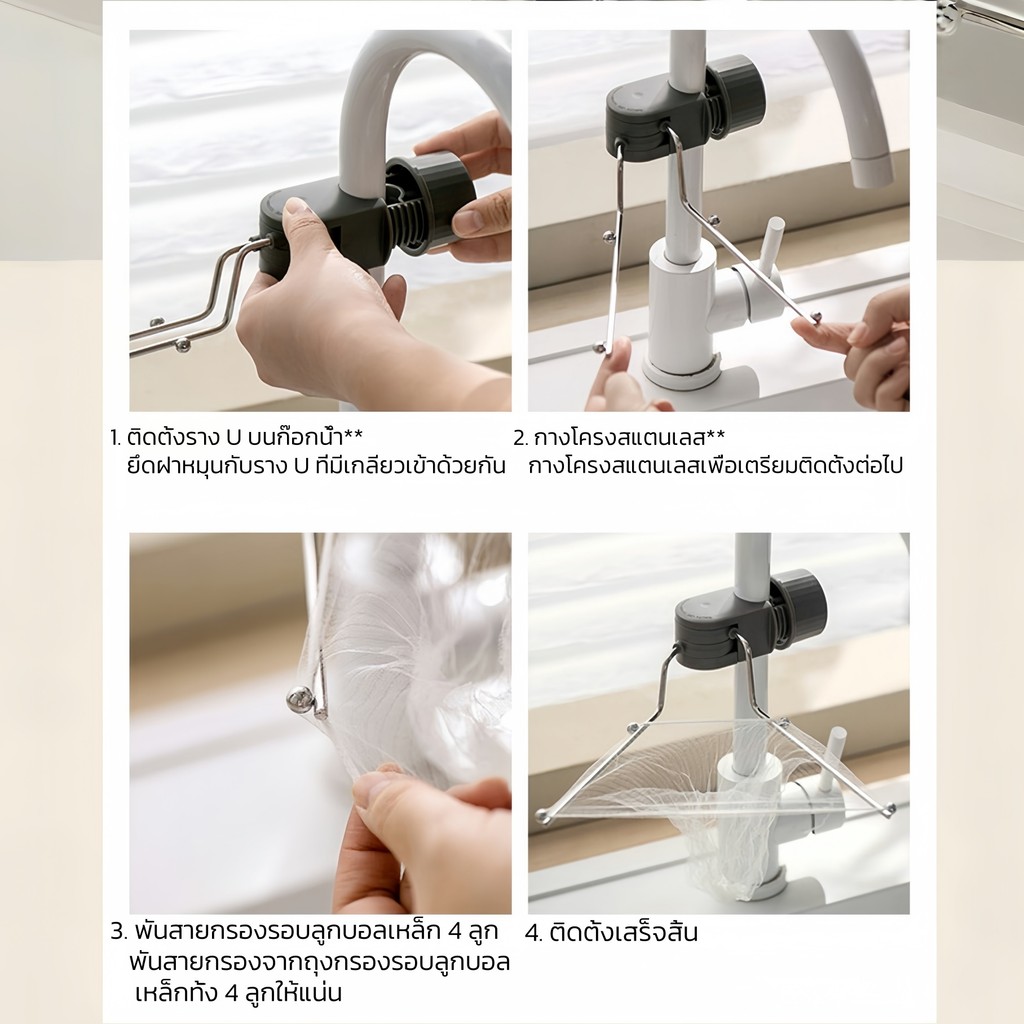 1. ติดตั้งราง U บนก๊อกน้ำ**
ยึดฝาหมุนกับราง U ที่มีเกลียวเข้าด้วยกัน

2. กางโครงสแตนเลส**
กางโครงสแตนเลสเพื่อเตรียมติดตั้งต่อไป

3. พันสายกรองรอบลูกบอลเหล็ก 4 ลูก
พันสายกรองจากถุงกรองรอบลูกบอลเหล็กทั้ง 4 ลูกให้แน่น

4. ติดตั้งเสร็จสิ้น