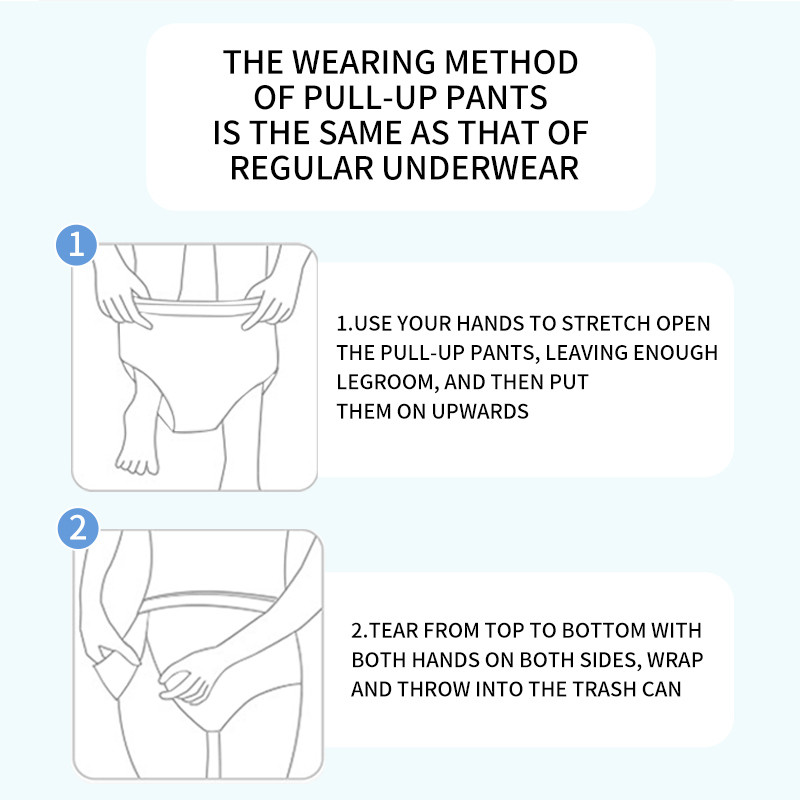 THE WEARING METHOD OF PULL-UP PANTS IS THE SAME AS THAT OF REGULAR UNDERWEAR

1

1.USE YOUR HANDS TO STRETCH OPEN THE PULL-UP PANTS, LEAVING ENOUGH LEGROOM, AND THEN PUT THEM ON UPWARDS

2

2.TEAR FROM TOP TO BOTTOM WITH BOTH HANDS ON BOTH SIDES, WRAP AND THROW INTO THE TRASH CAN