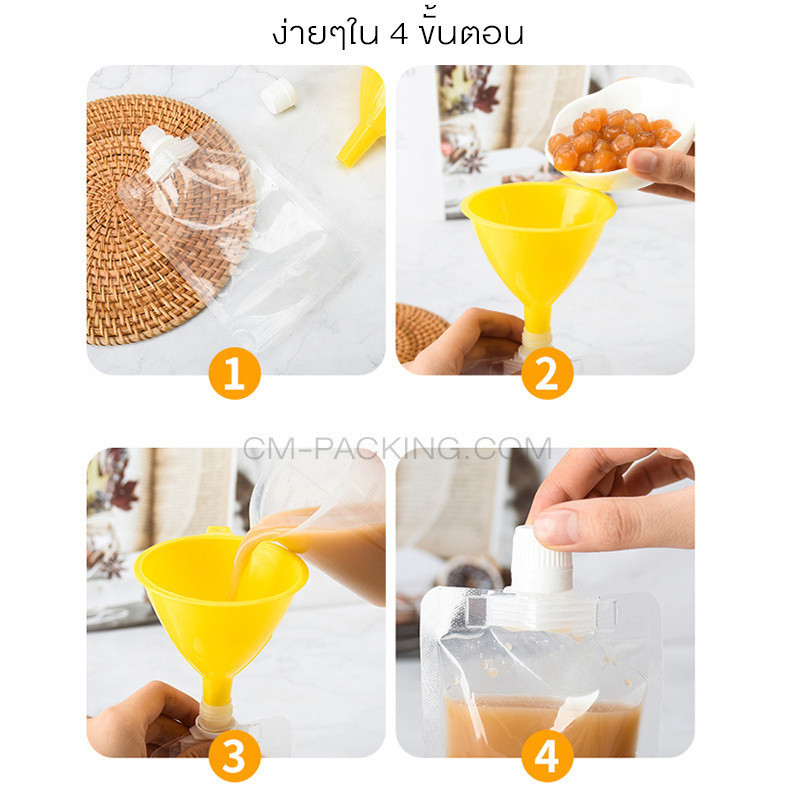 ง่ายๆใน 4 ขั้นตอน

1

2

CM-PACKING.COM

3

4