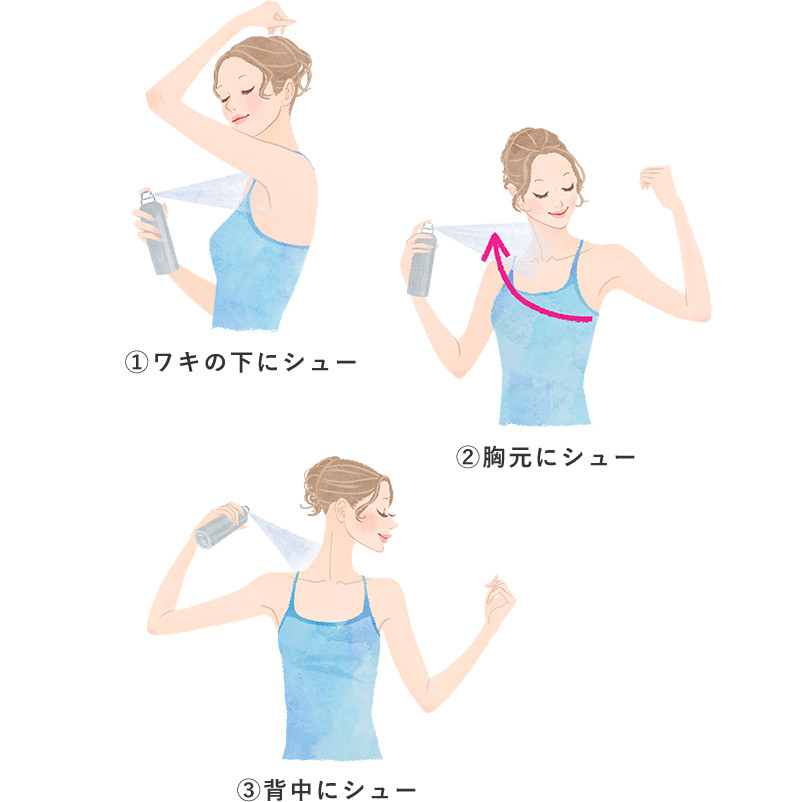 ①ワキの下にシュー

②胸元にシュー

③背中にシュー