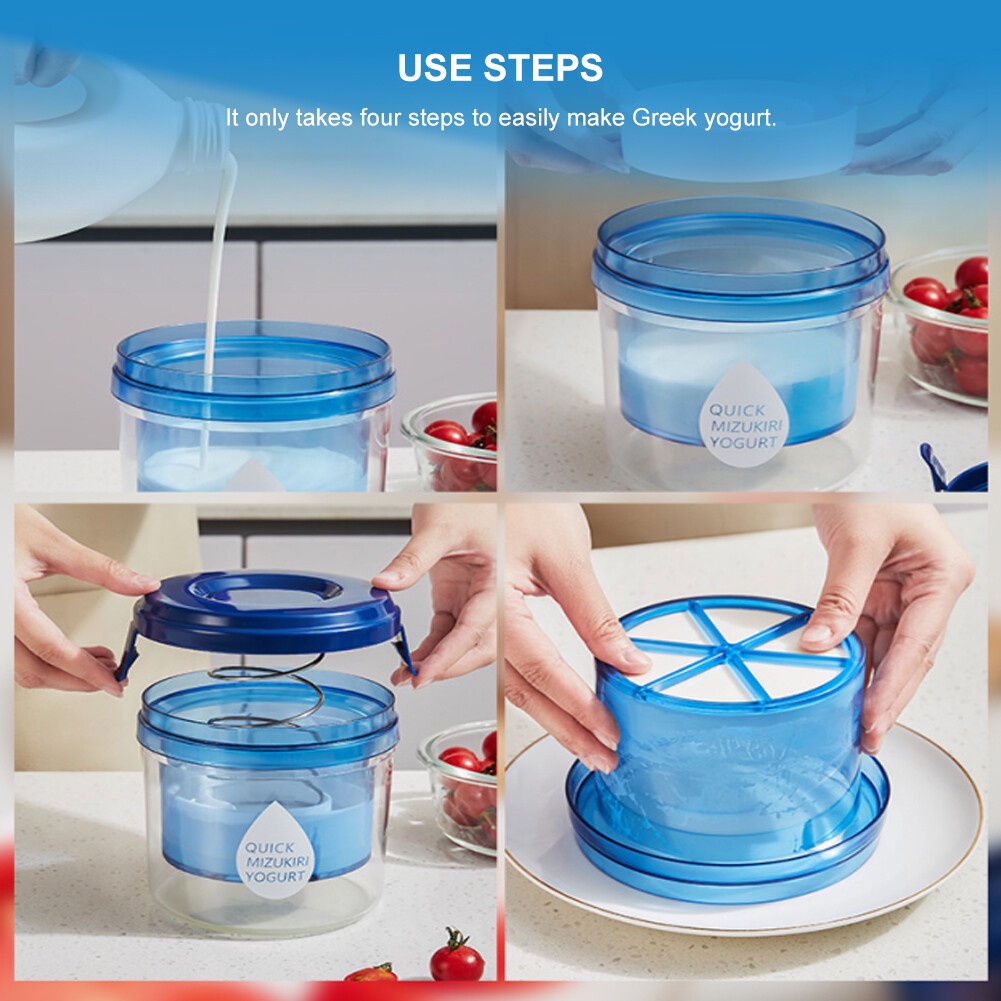 USE STEPS

It only takes four steps to easily make Greek yogurt.

QUICK MIZUKIRI YOGURT

QUICK MIZUKIRI YOGURT