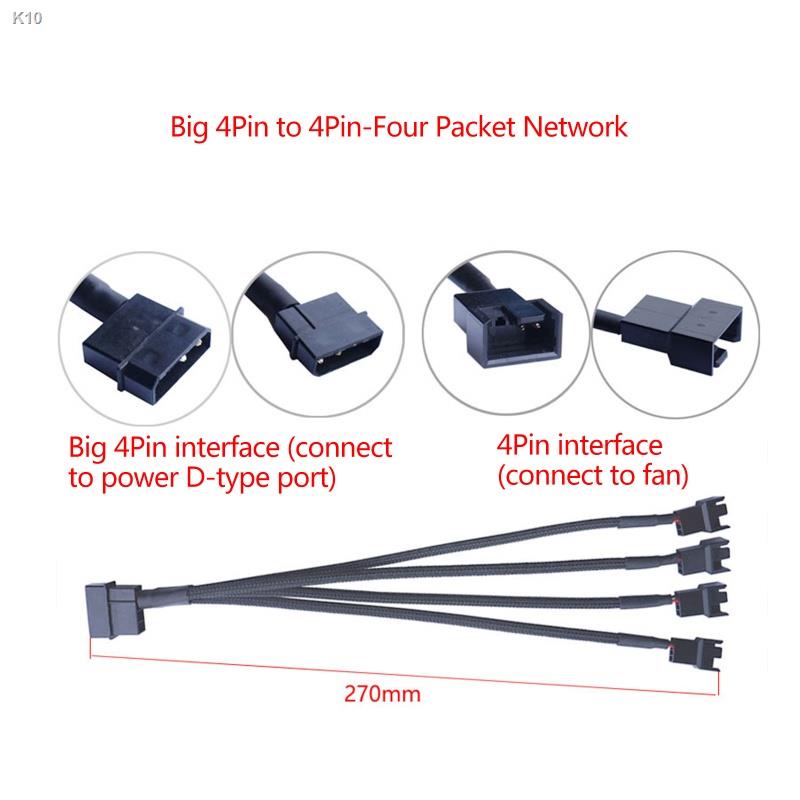 K10

Big 4Pin to 4Pin-Four Packet Network

Big 4Pin interface (connect to power D-type port)

4Pin interface (connect to fan)

270mm