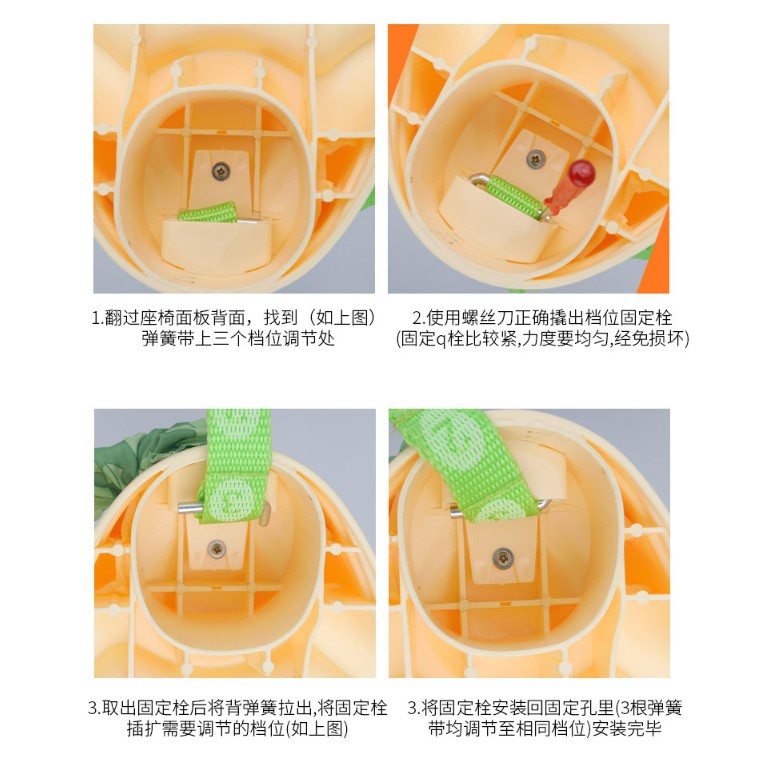 1.翻过座椅面板背面，找到（如上图）弹簧带上三个档位调节处

2.使用螺丝刀正确撬出档位固定栓(固定q栓比较紧,力度要均匀,经免损坏)

3.取出固定栓后将背弹簧拉出,将固定栓插扩需要调节的档位(如上图)

3.将固定栓安装回固定孔里(3根弹簧带均调节至相同档位)安装完毕